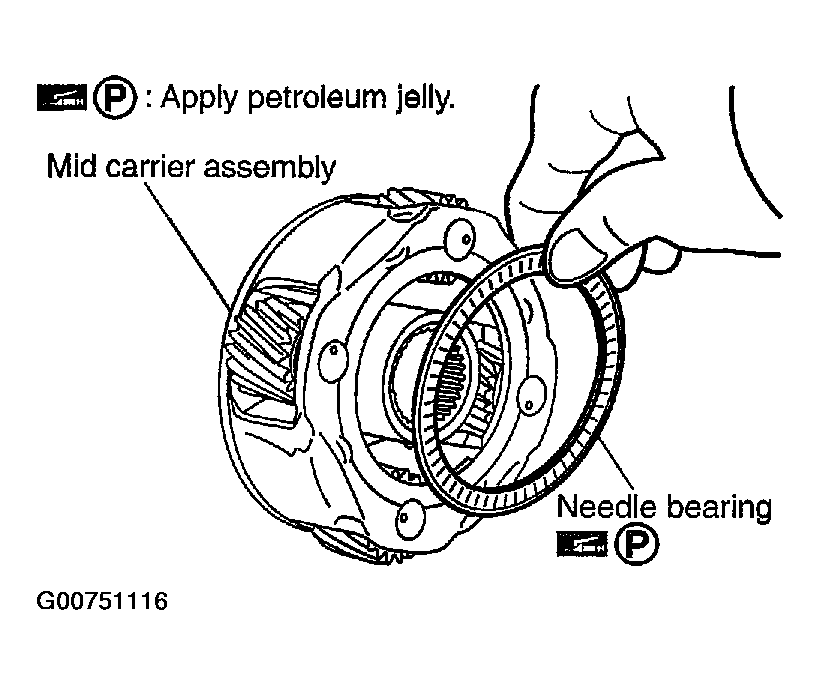 Ⓟ : Apply petroleum jelly.

Mid carrier assembly

Needle bearing
Ⓟ

G00751116