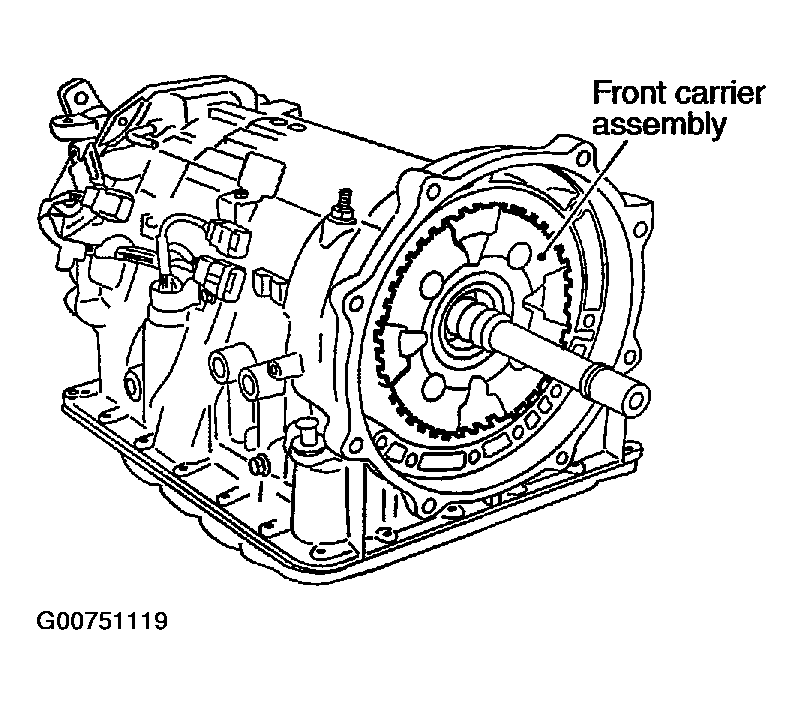 Front carrier assembly

G00751119