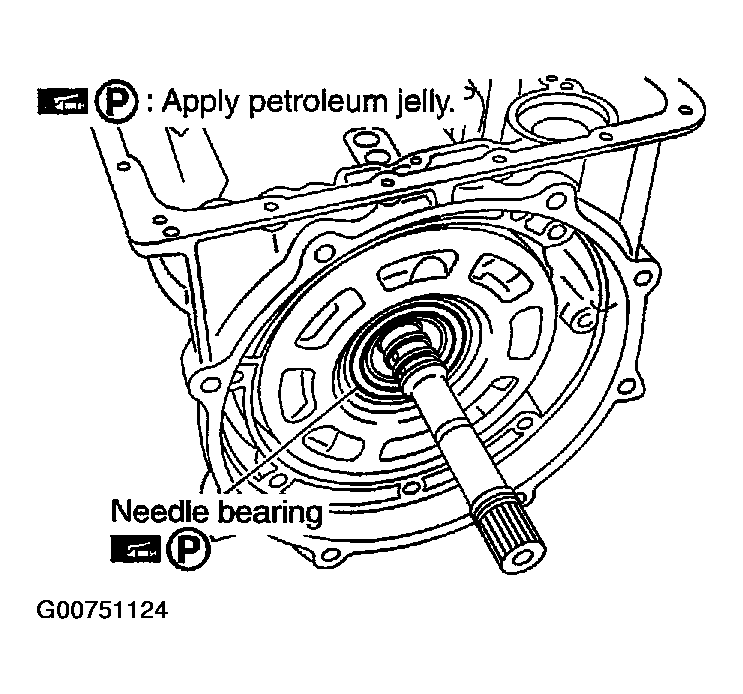 P : Apply petroleum jelly.

Needle bearing
P

G00751124