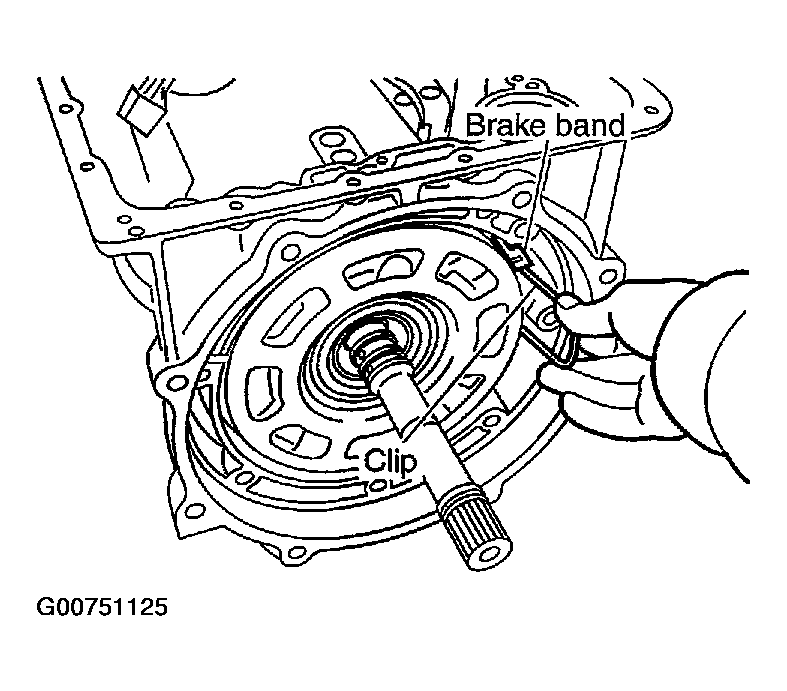 Brake band

Clip

G00751125