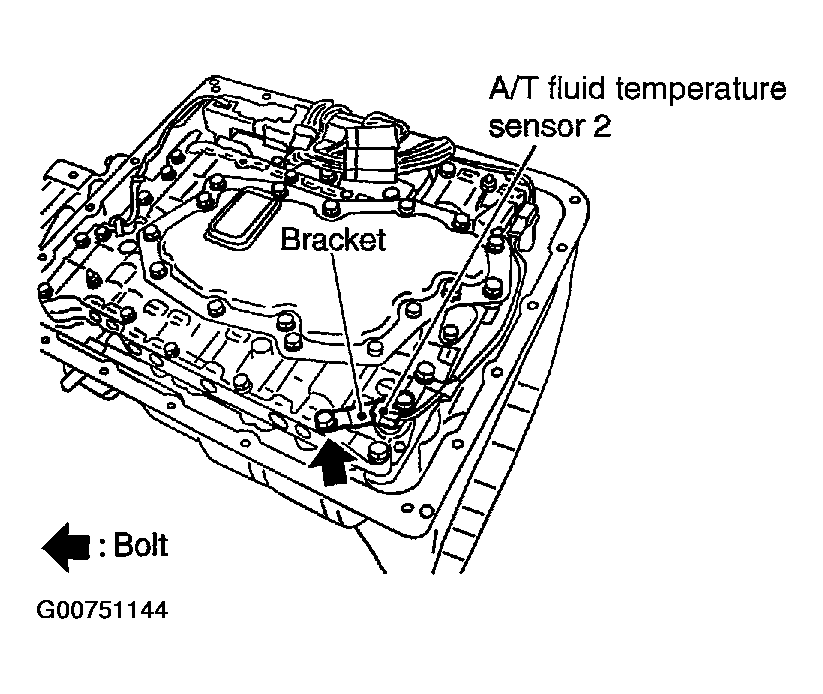 A/T fluid temperature sensor 2

Bracket

: Bolt

G00751144