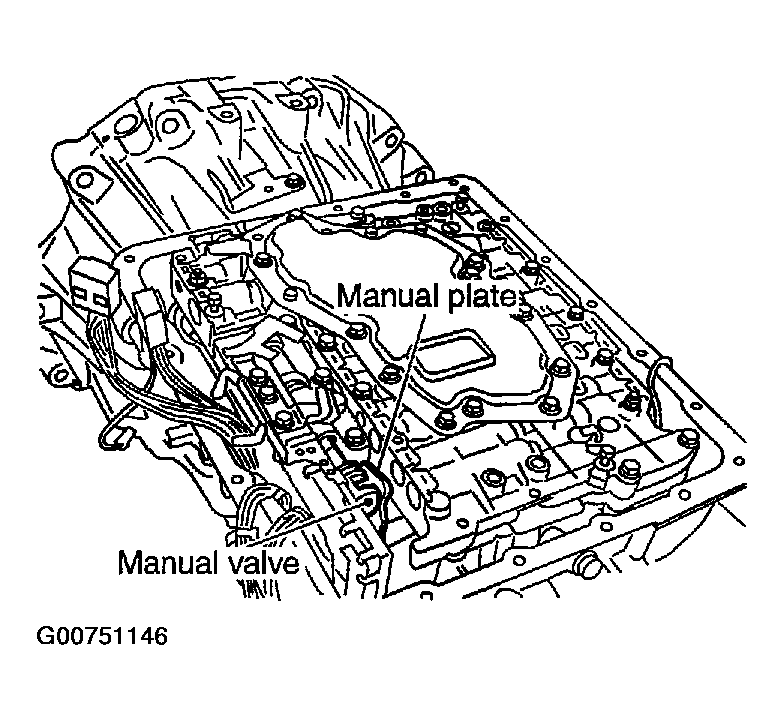 Manual plate

Manual valve

G00751146