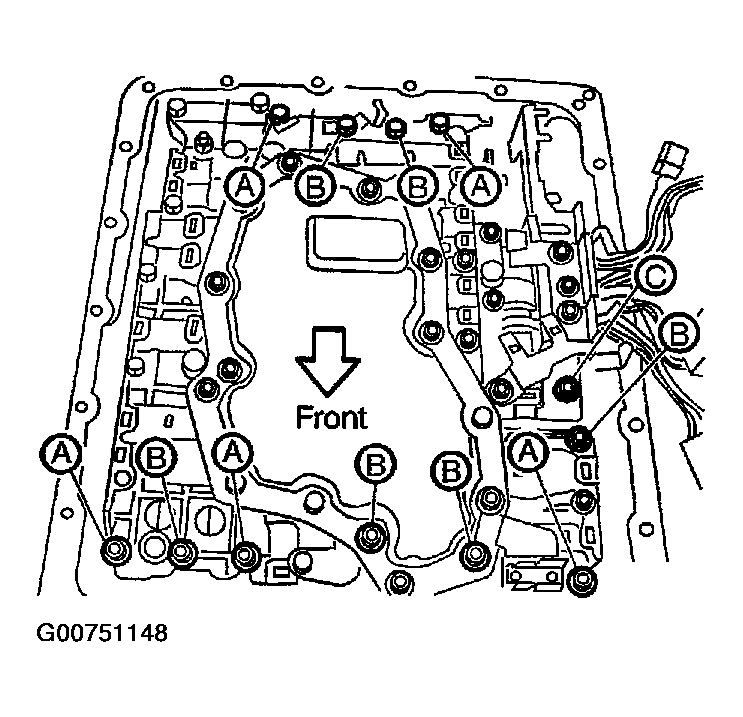 A
B
B
A
C
B
Front
A
B
A
B
B
A
G00751148