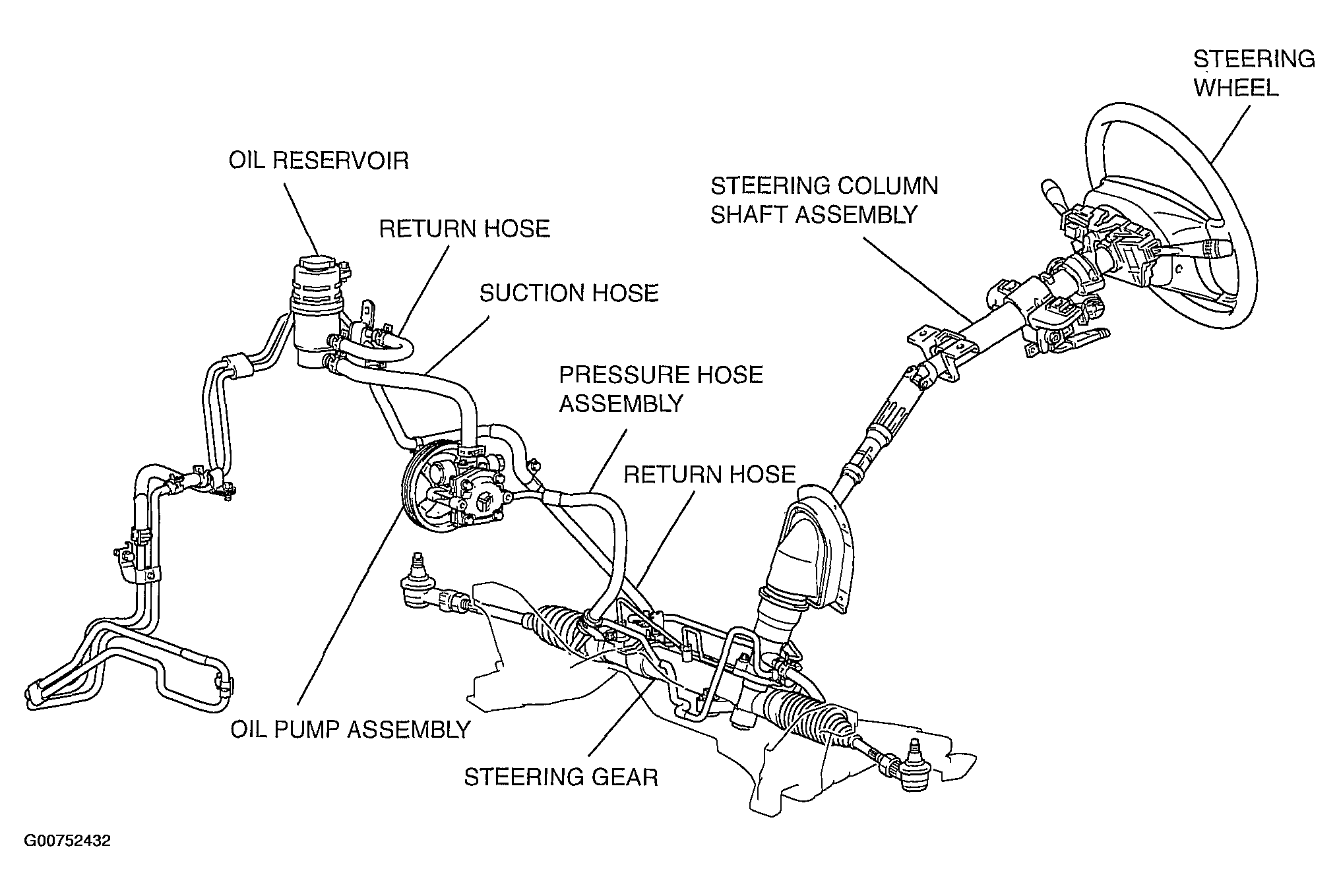 STEERING WHEEL

OIL RESERVOIR

STEERING COLUMN SHAFT ASSEMBLY

RETURN HOSE

SUCTION HOSE

PRESSURE HOSE ASSEMBLY

RETURN HOSE

OIL PUMP ASSEMBLY

STEERING GEAR

G00752432