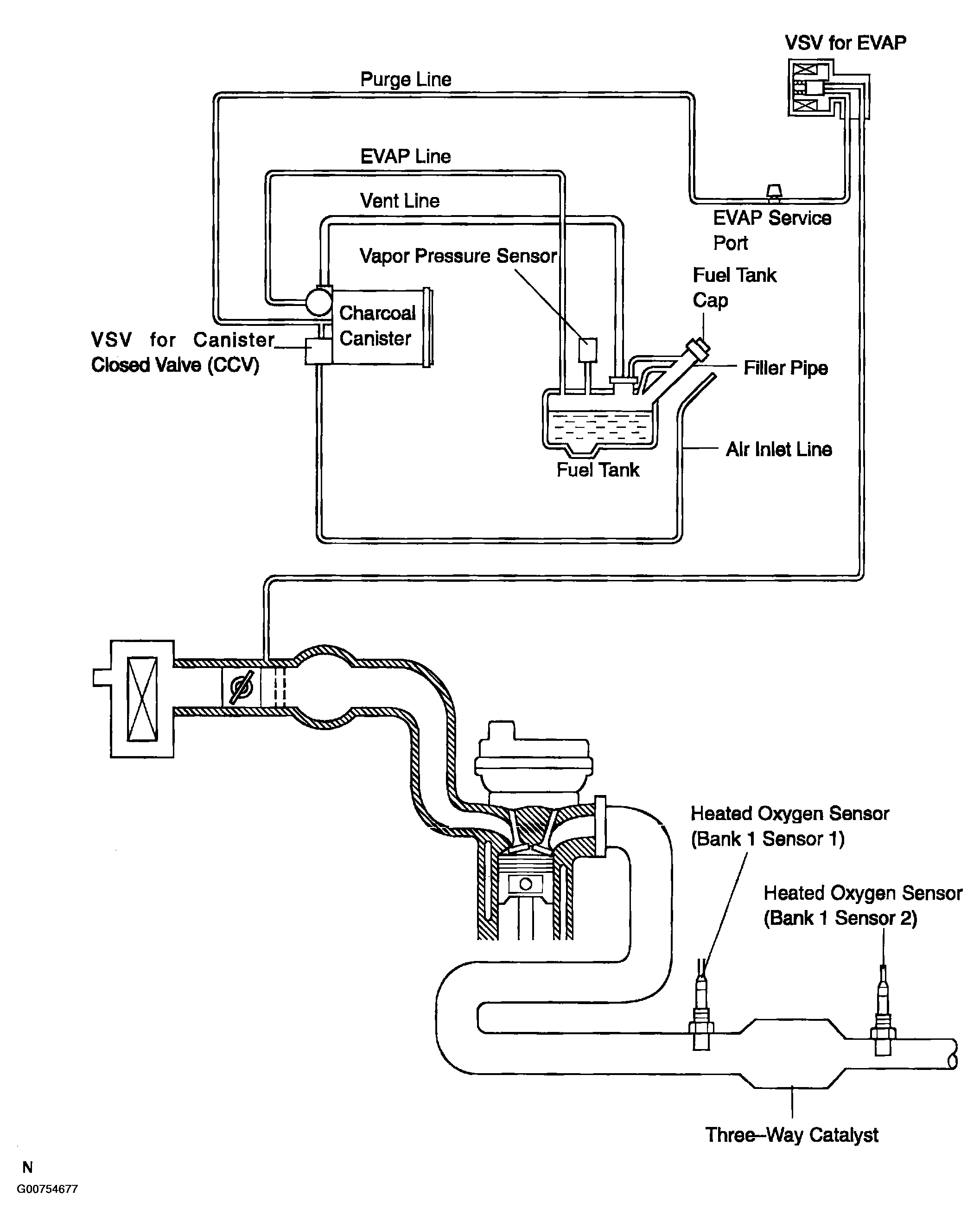 VSV for EVAP

Purge Line

EVAP Line

Vent Line

EVAP Service Port

Vapor Pressure Sensor

Fuel Tank Cap

Charcoal Canister

VSV for Canister Closed Valve (CCV)

Filler Pipe

Air Inlet Line

Fuel Tank

Heated Oxygen Sensor (Bank 1 Sensor 1)

Heated Oxygen Sensor (Bank 1 Sensor 2)

Three–Way Catalyst

N

G00754677