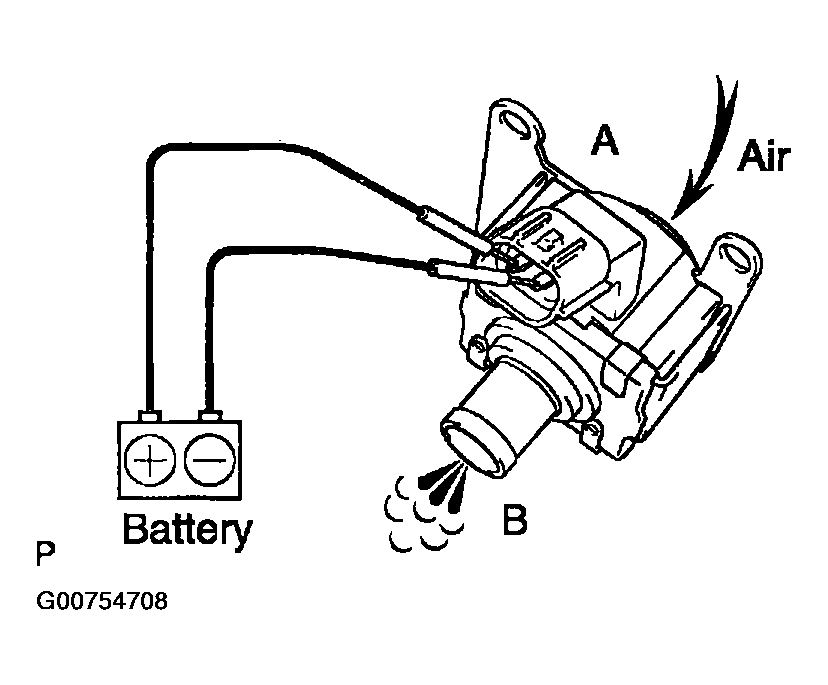 A

Air

+ −

Battery

B

P

G00754708