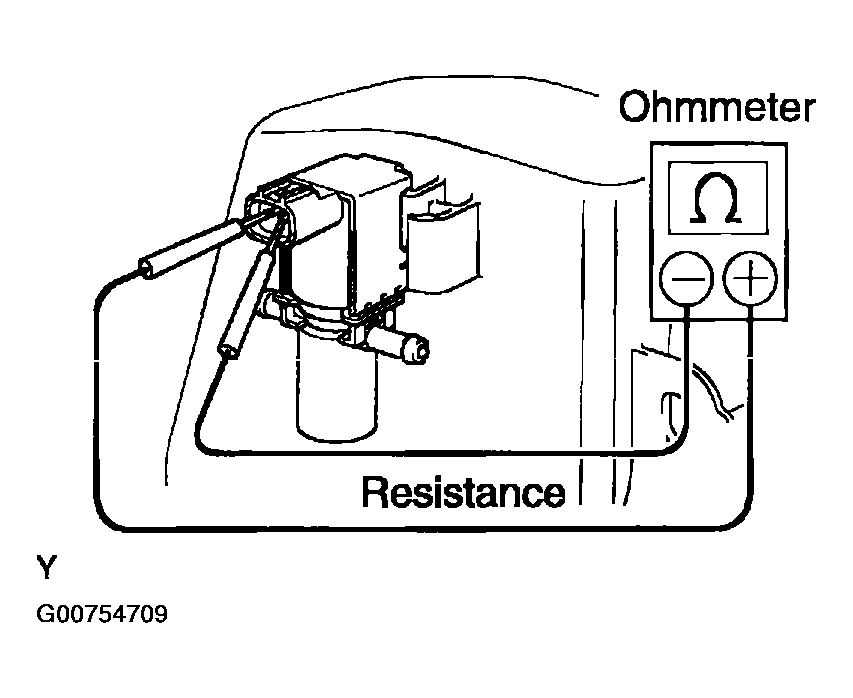 Ohmmeter

$\Omega$

$-$ $+$

Resistance

Y

G00754709