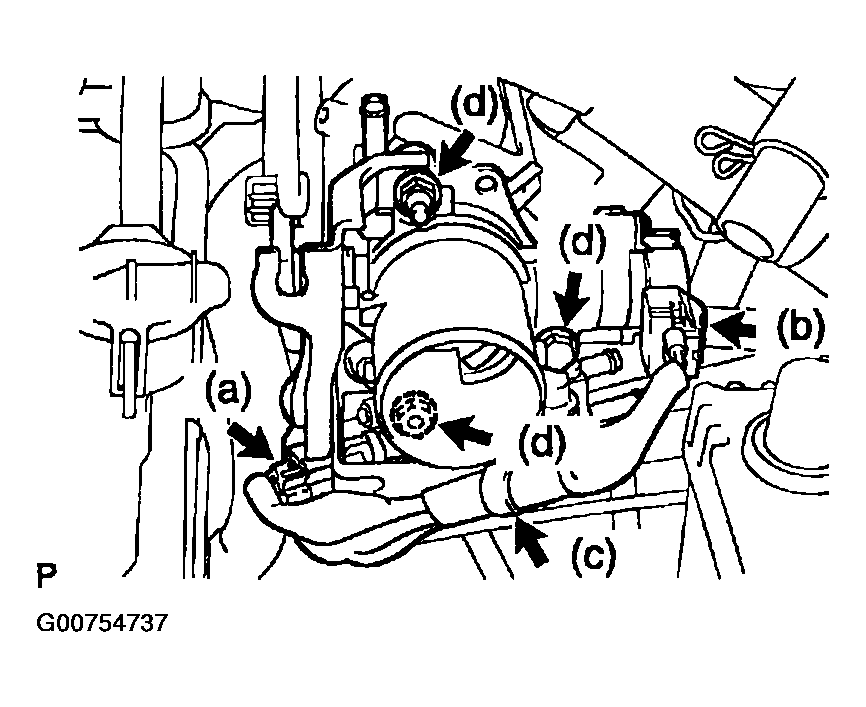 (d)
(d)
(b)
(a)
(d)
(c)
P
G00754737