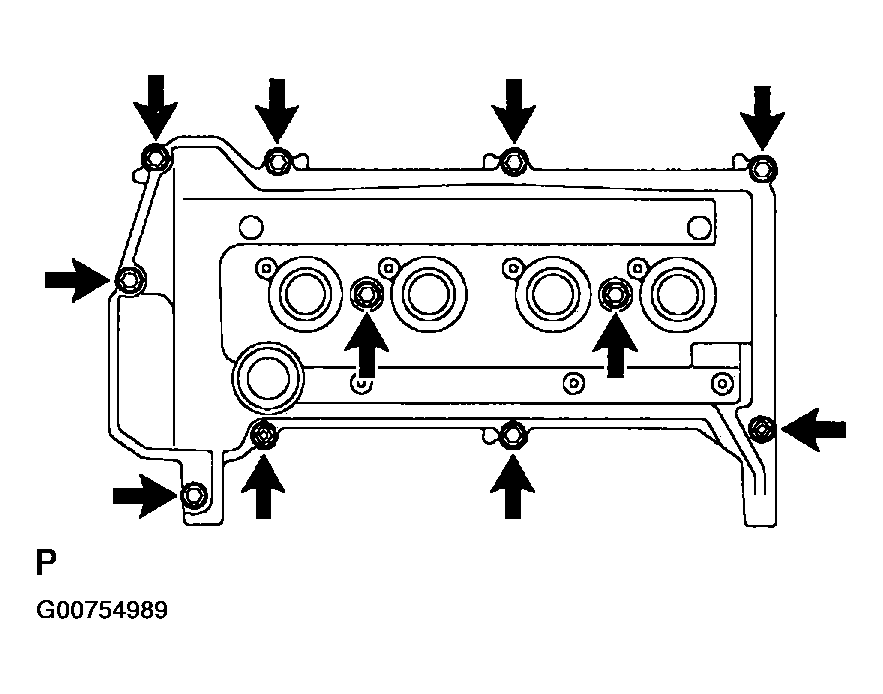 P

G00754989