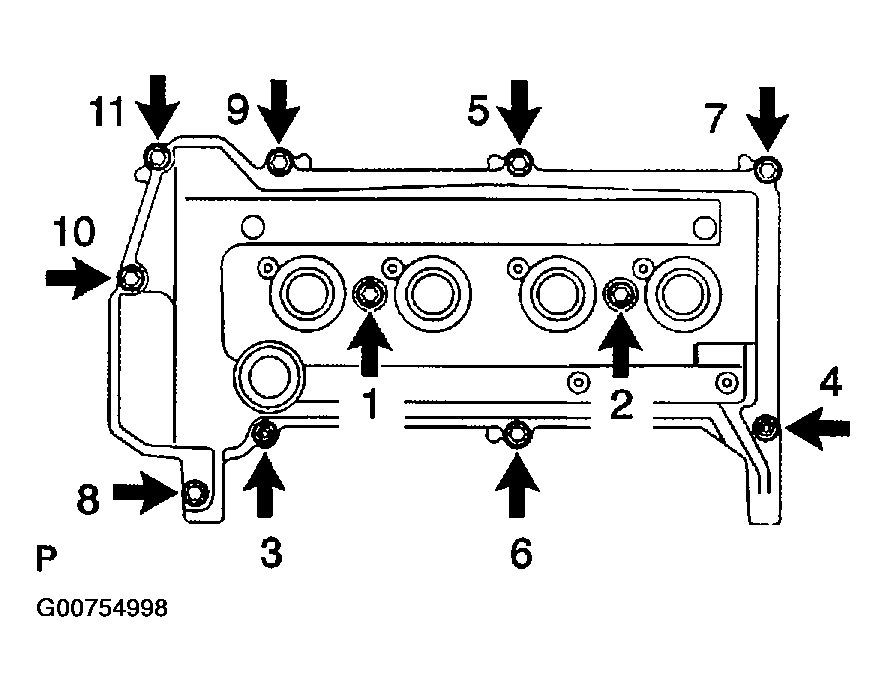 11
9
5
7
10
1
2
4
8
3
6
P
G00754998