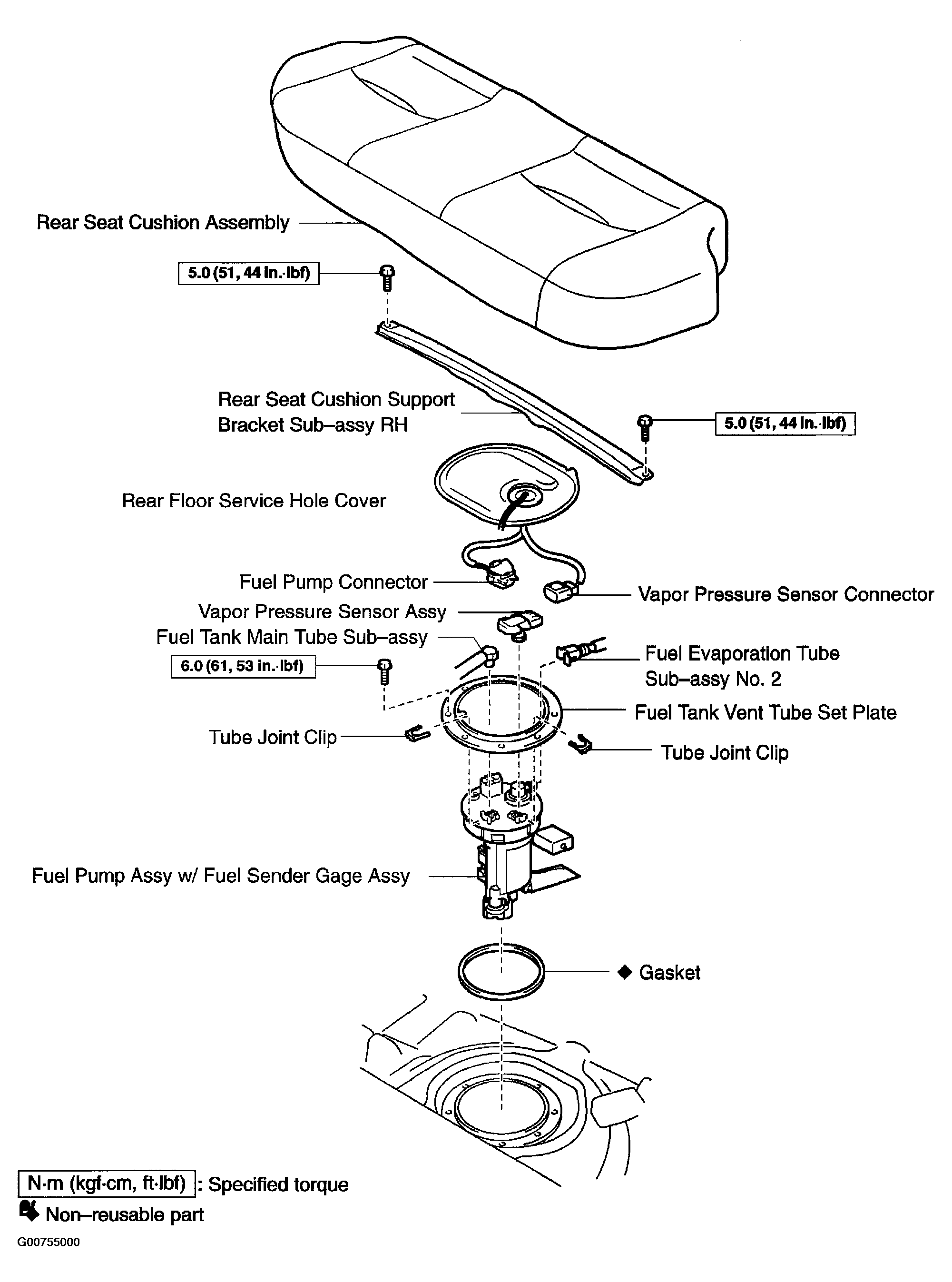 Rear Seat Cushion Assembly

5.0 (51, 44 in.·lbf)

Rear Seat Cushion Support Bracket Sub–assy RH

5.0 (51, 44 in.·lbf)

Rear Floor Service Hole Cover

Fuel Pump Connector

Vapor Pressure Sensor Connector

Vapor Pressure Sensor Assy

Fuel Tank Main Tube Sub–assy

6.0 (61, 53 in.·lbf)

Fuel Evaporation Tube Sub–assy No. 2

Fuel Tank Vent Tube Set Plate

Tube Joint Clip

Tube Joint Clip

Fuel Pump Assy w/ Fuel Sender Gage Assy

◆ Gasket

N·m (kgf·cm, ft·lbf) : Specified torque

◆ Non–reusable part

G00755000