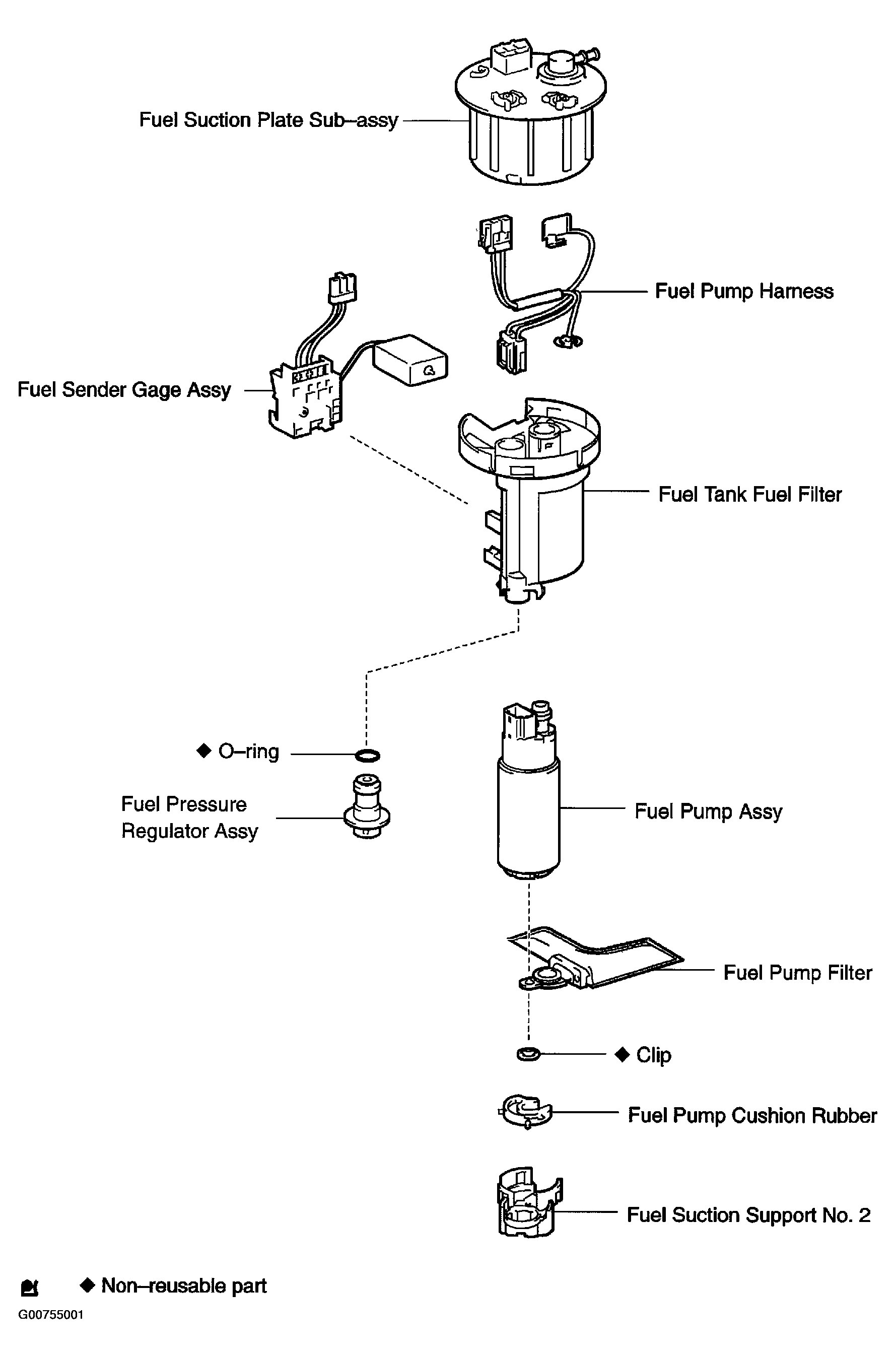 Fuel Suction Plate Sub–assy

Fuel Pump Harness

Fuel Sender Gage Assy

Fuel Tank Fuel Filter

◆ O–ring

Fuel Pressure Regulator Assy

Fuel Pump Assy

Fuel Pump Filter

◆ Clip

Fuel Pump Cushion Rubber

Fuel Suction Support No. 2

◆ Non–reusable part

G00755001