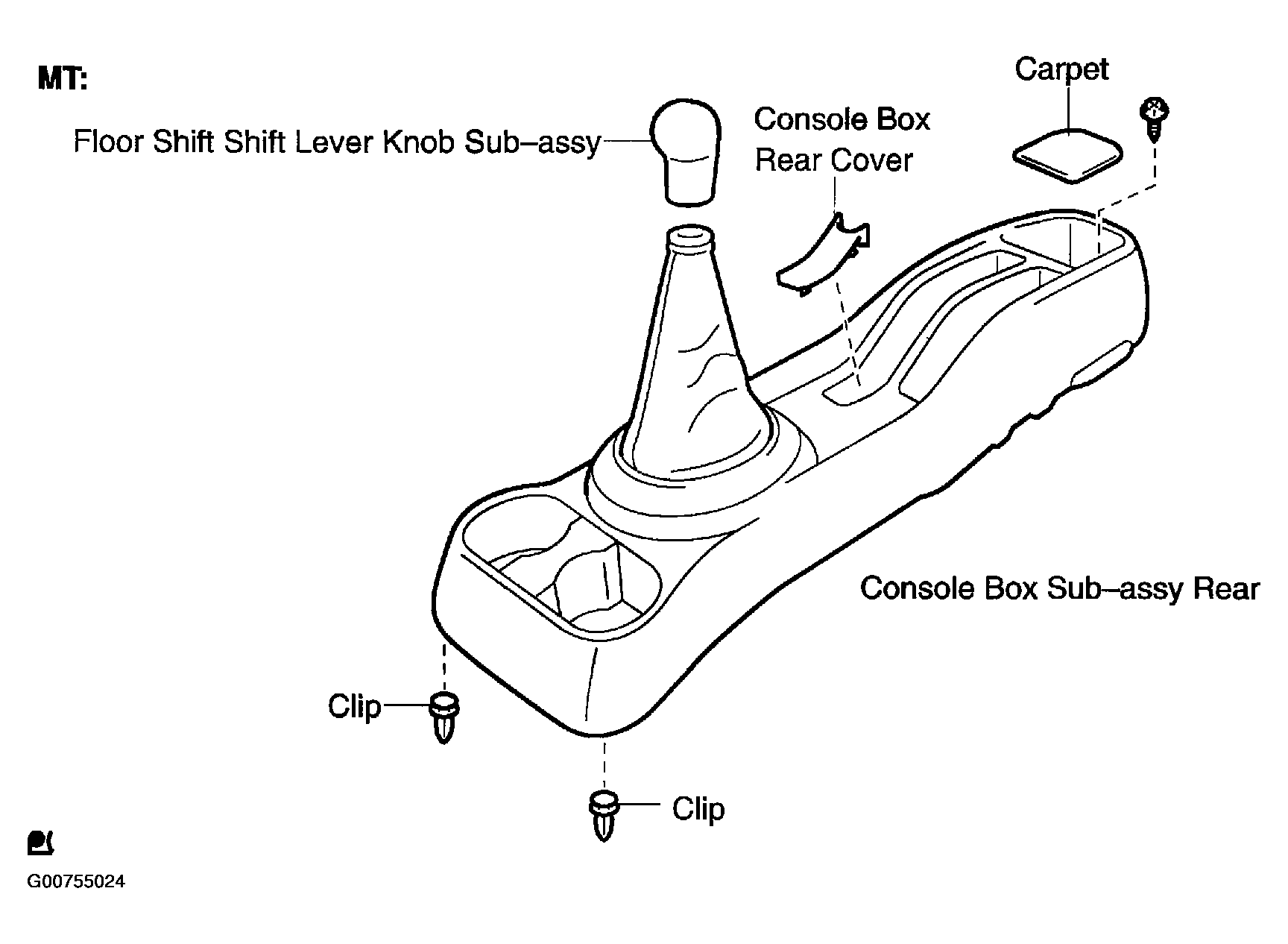 MT:

Floor Shift Shift Lever Knob Sub–assy

Console Box Rear Cover

Carpet

Console Box Sub–assy Rear

Clip

Clip

G00755024