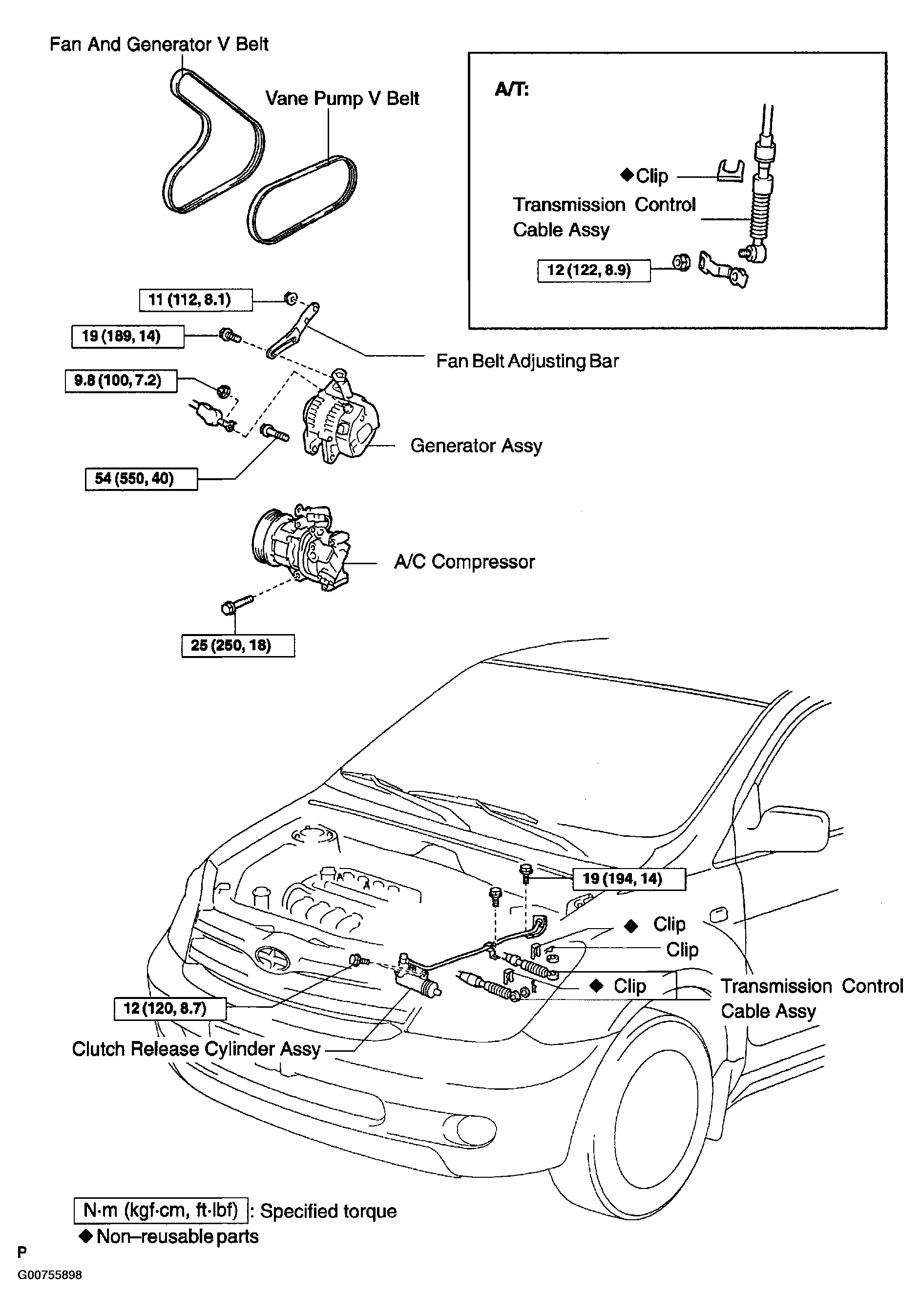 Fan And Generator V Belt

Vane Pump V Belt

A/T:

◆Clip

Transmission Control Cable Assy

12 (122, 8.9)

11 (112, 8.1)

19 (189, 14)

Fan Belt Adjusting Bar

9.8 (100, 7.2)

Generator Assy

54 (550, 40)

A/C Compressor

25 (250, 18)

19 (194, 14)

◆ Clip

Clip

◆ Clip

Transmission Control Cable Assy

12 (120, 8.7)

Clutch Release Cylinder Assy

N·m (kgf·cm, ft·lbf) : Specified torque

◆ Non–reusable parts

P

G00755898