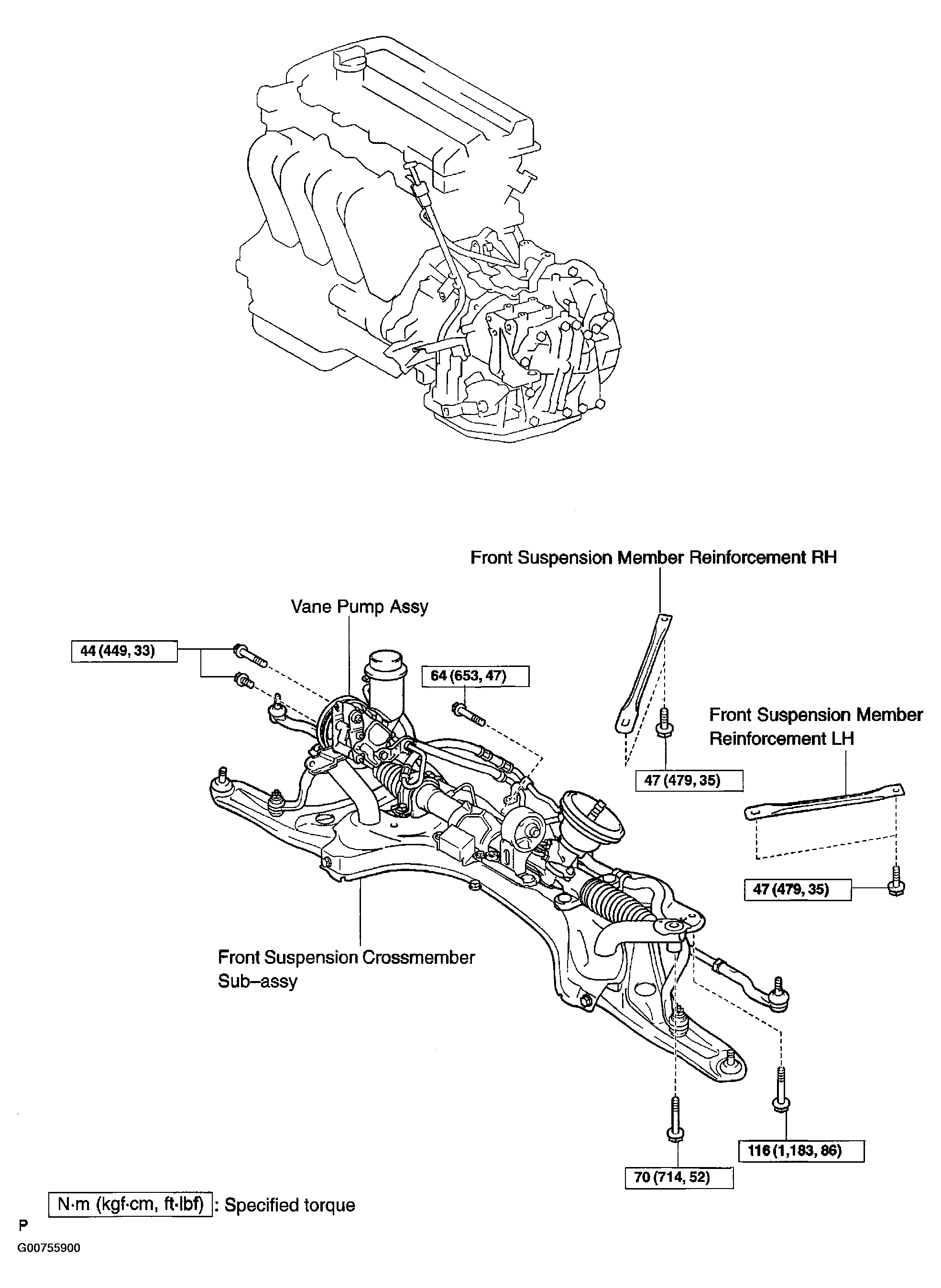 Front Suspension Member Reinforcement RH

Vane Pump Assy

44 (449, 33)

64 (653, 47)

Front Suspension Member Reinforcement LH

47 (479, 35)

47 (479, 35)

Front Suspension Crossmember Sub–assy

116 (1,183, 86)

70 (714, 52)

N·m (kgf·cm, ft·lbf) : Specified torque

P

G00755900