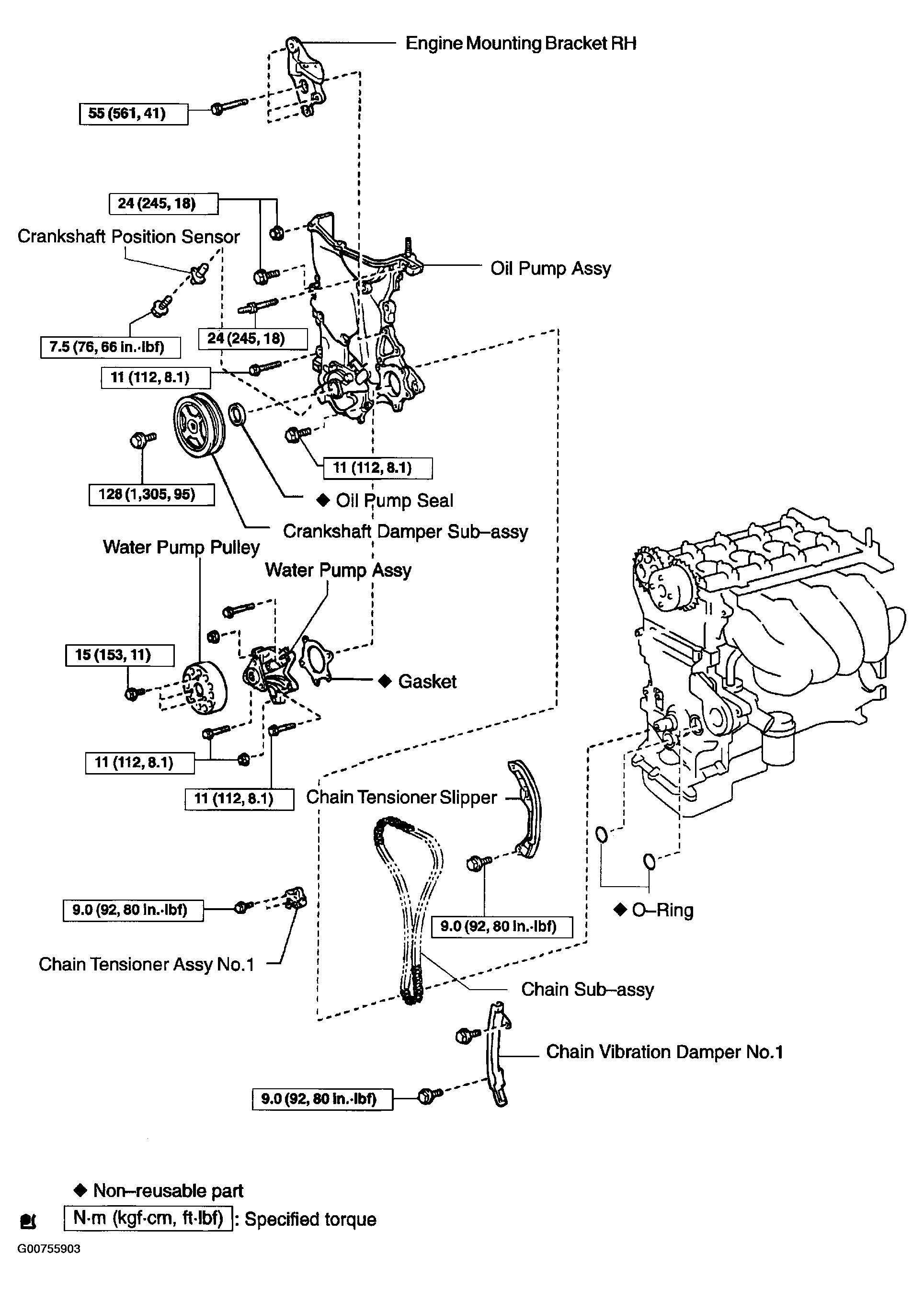 Engine Mounting Bracket RH

55 (561, 41)

24 (245, 18)

Crankshaft Position Sensor

Oil Pump Assy

7.5 (76, 66 in.·lbf)

24 (245, 18)

11 (112, 8.1)

11 (112, 8.1)

128 (1,305, 95)

◆ Oil Pump Seal

Crankshaft Damper Sub–assy

Water Pump Pulley

Water Pump Assy

15 (153, 11)

◆ Gasket

11 (112, 8.1)

11 (112, 8.1)

Chain Tensioner Slipper

9.0 (92, 80 in.·lbf)

9.0 (92, 80 in.·lbf)

◆ O–Ring

Chain Tensioner Assy No.1

Chain Sub–assy

Chain Vibration Damper No.1

9.0 (92, 80 in.·lbf)

◆ Non–reusable part

N·m (kgf·cm, ft·lbf) : Specified torque

G00755903