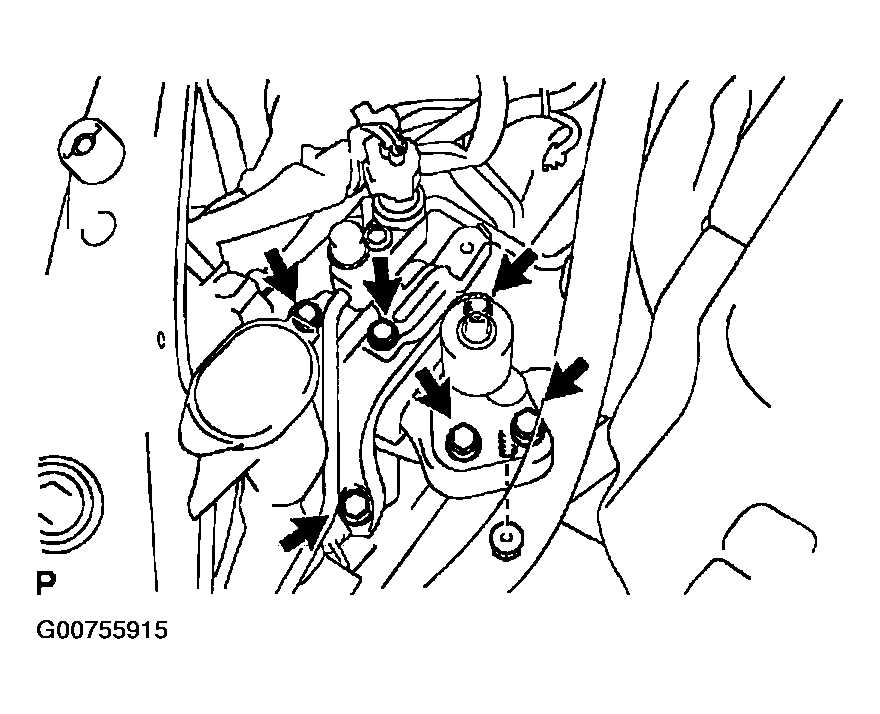 P

G00755915