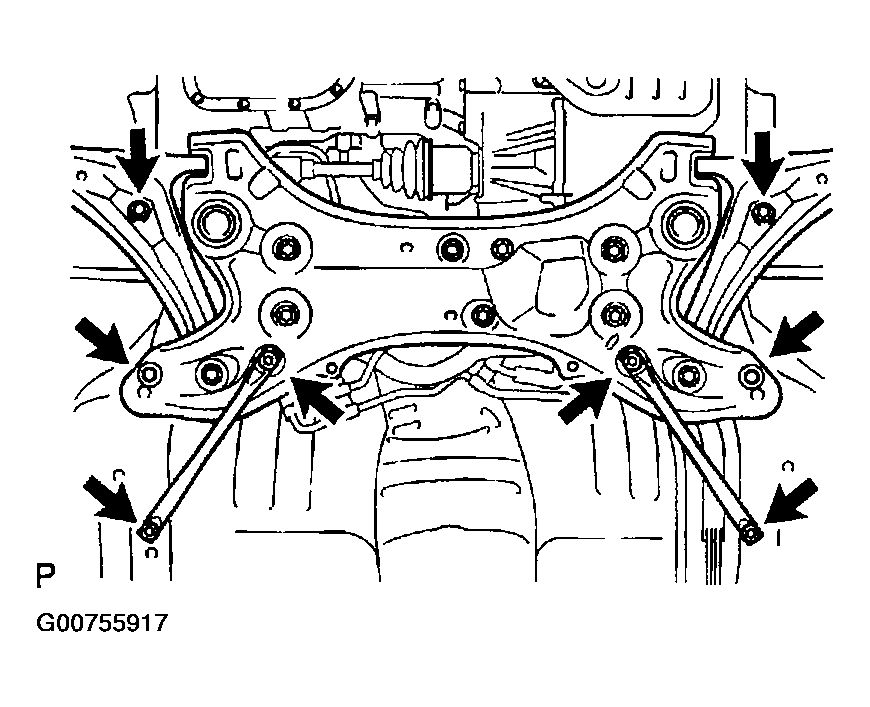 P

G00755917