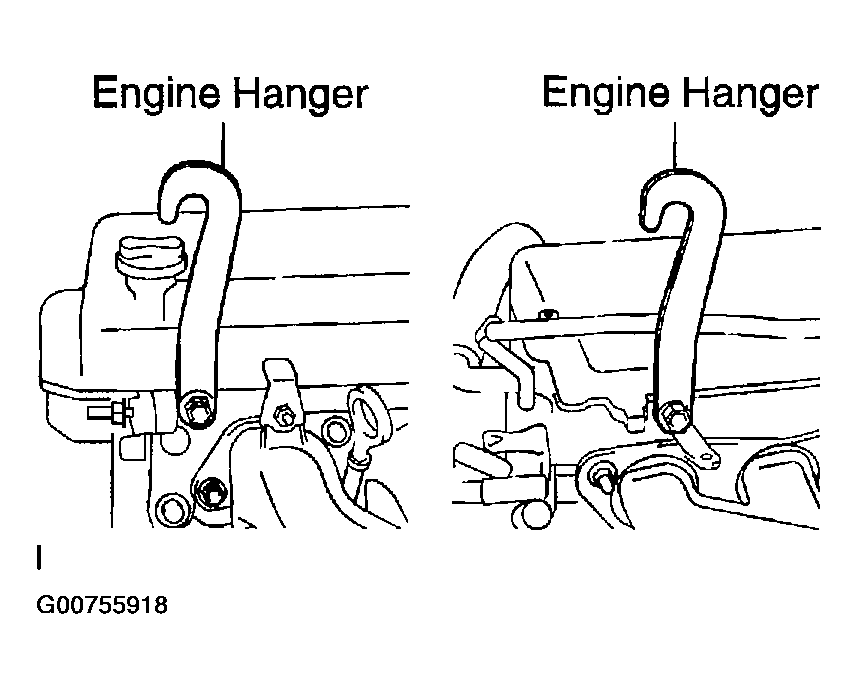 Engine Hanger

Engine Hanger

I

G00755918