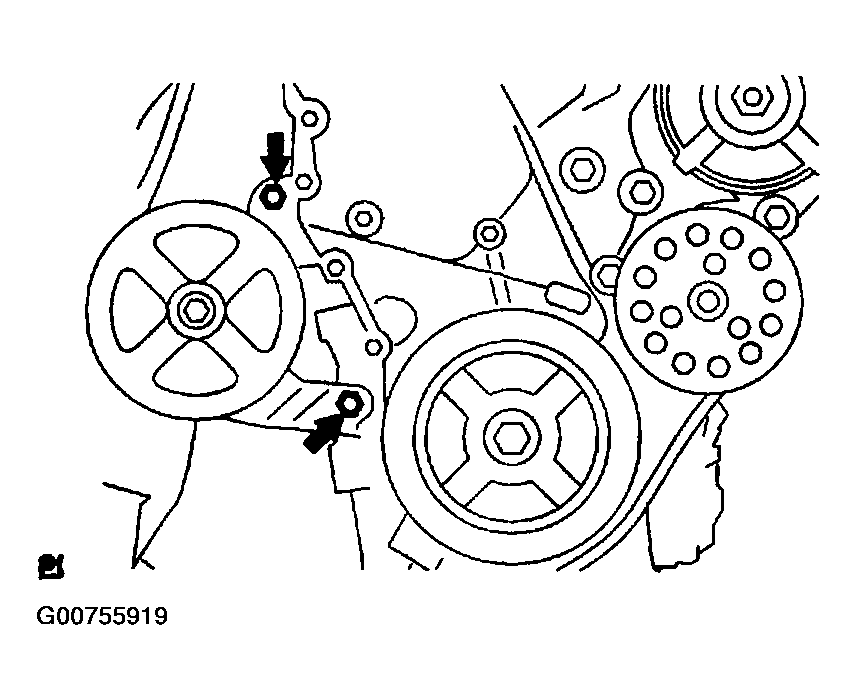 G00755919