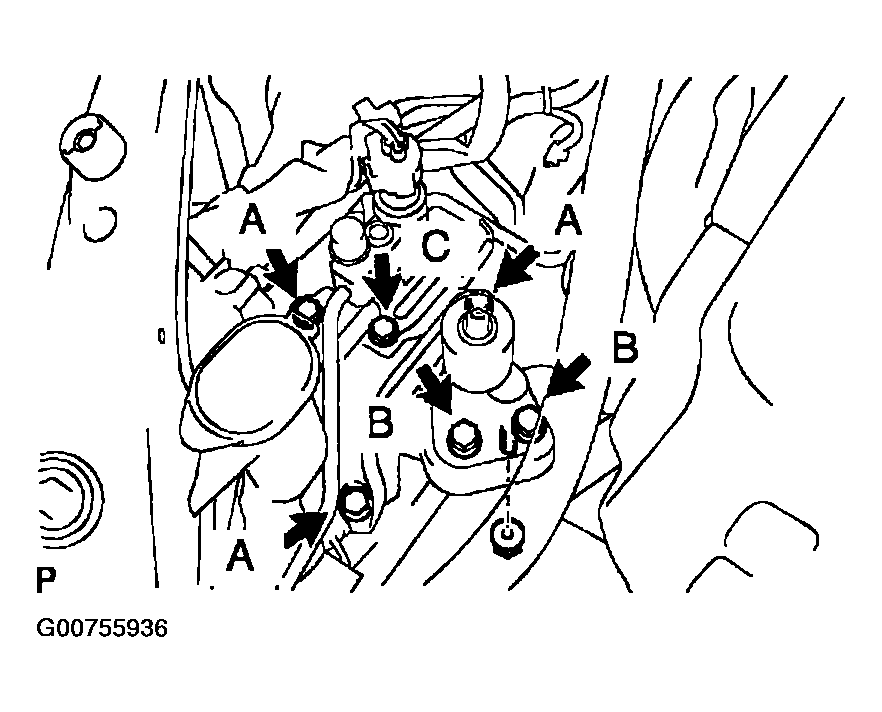 A
C
A
B
B
A
P
G00755936