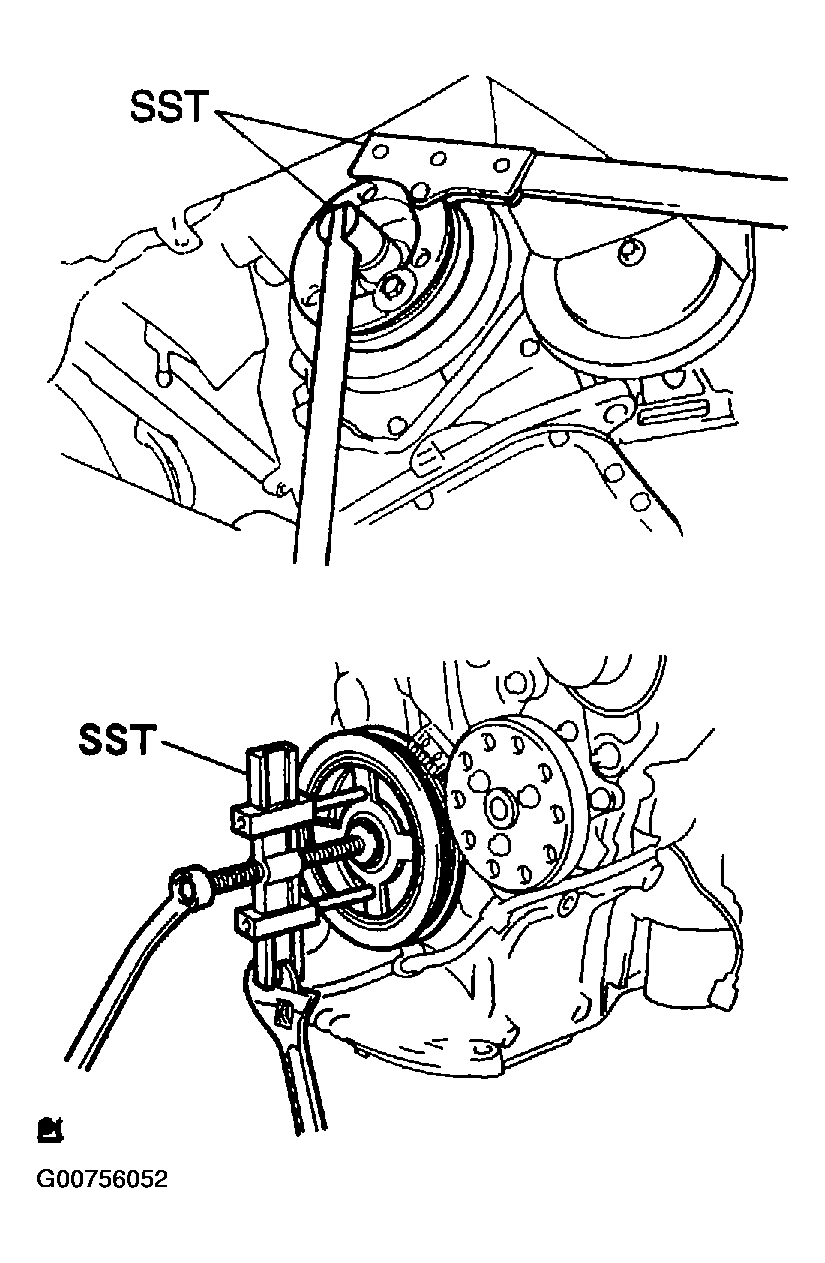 SST

SST

G00756052