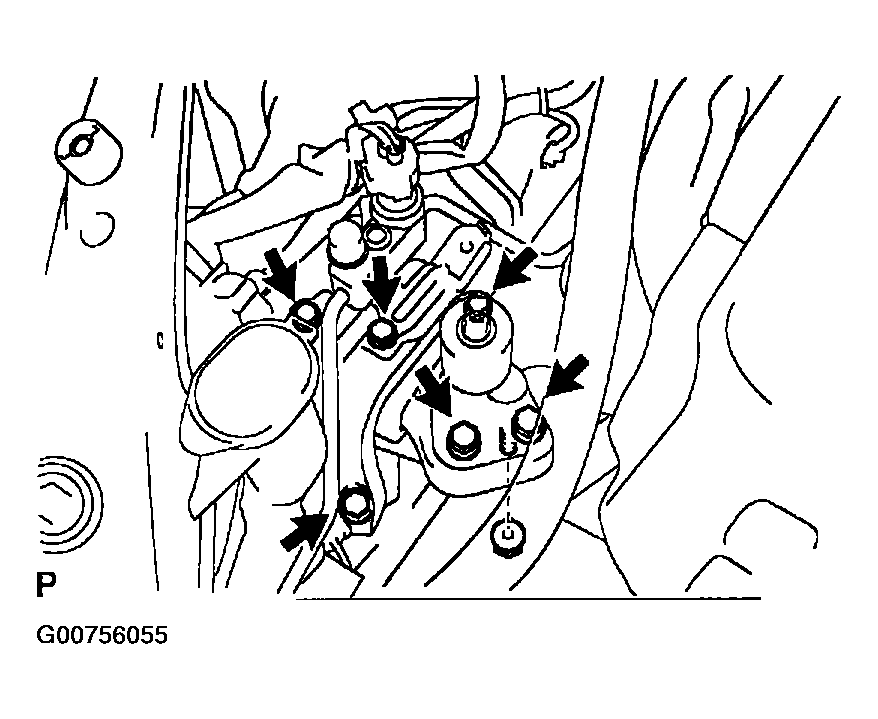 P

G00756055