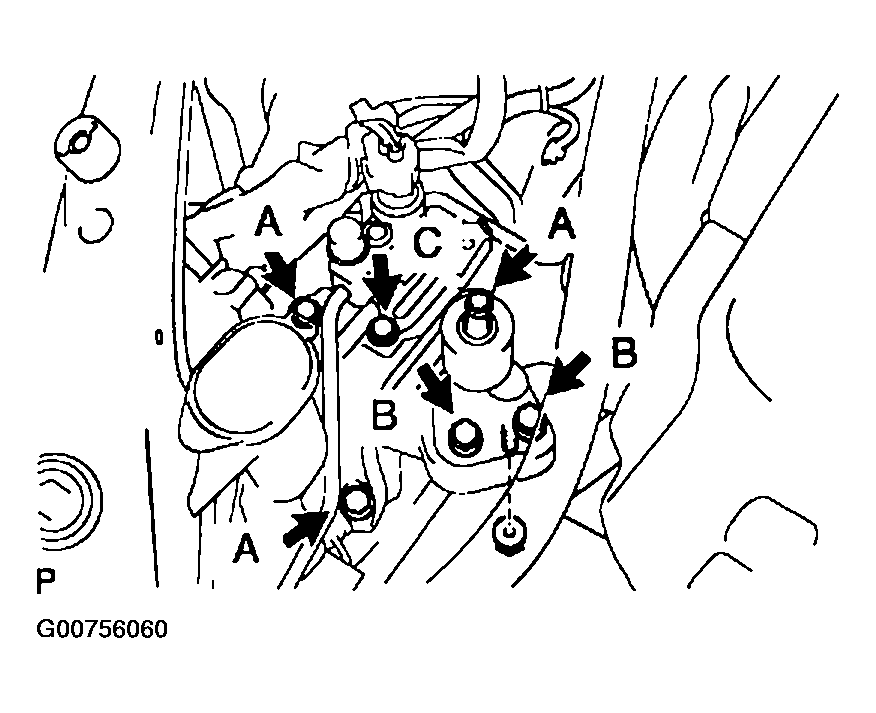 A
C
A
B
B
A
P
G00756060