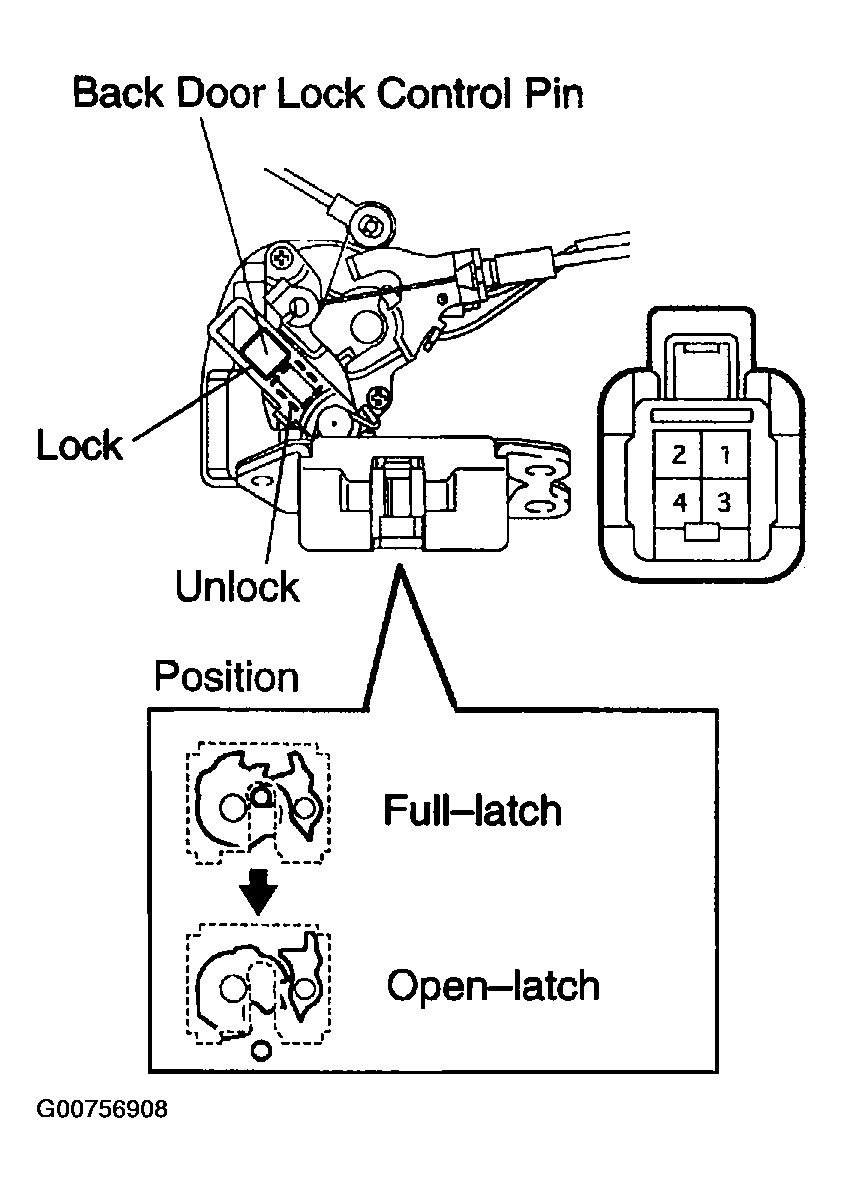 Back Door Lock Control Pin

Lock

Unlock

2 1
4 3

Position

Full–latch

Open–latch

G00756908