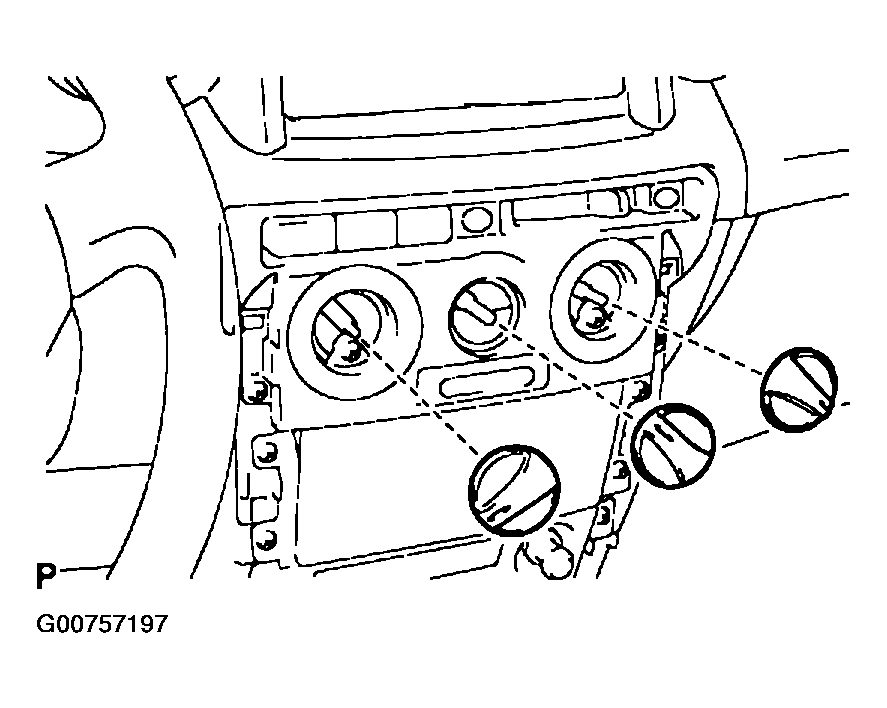 P

G00757197