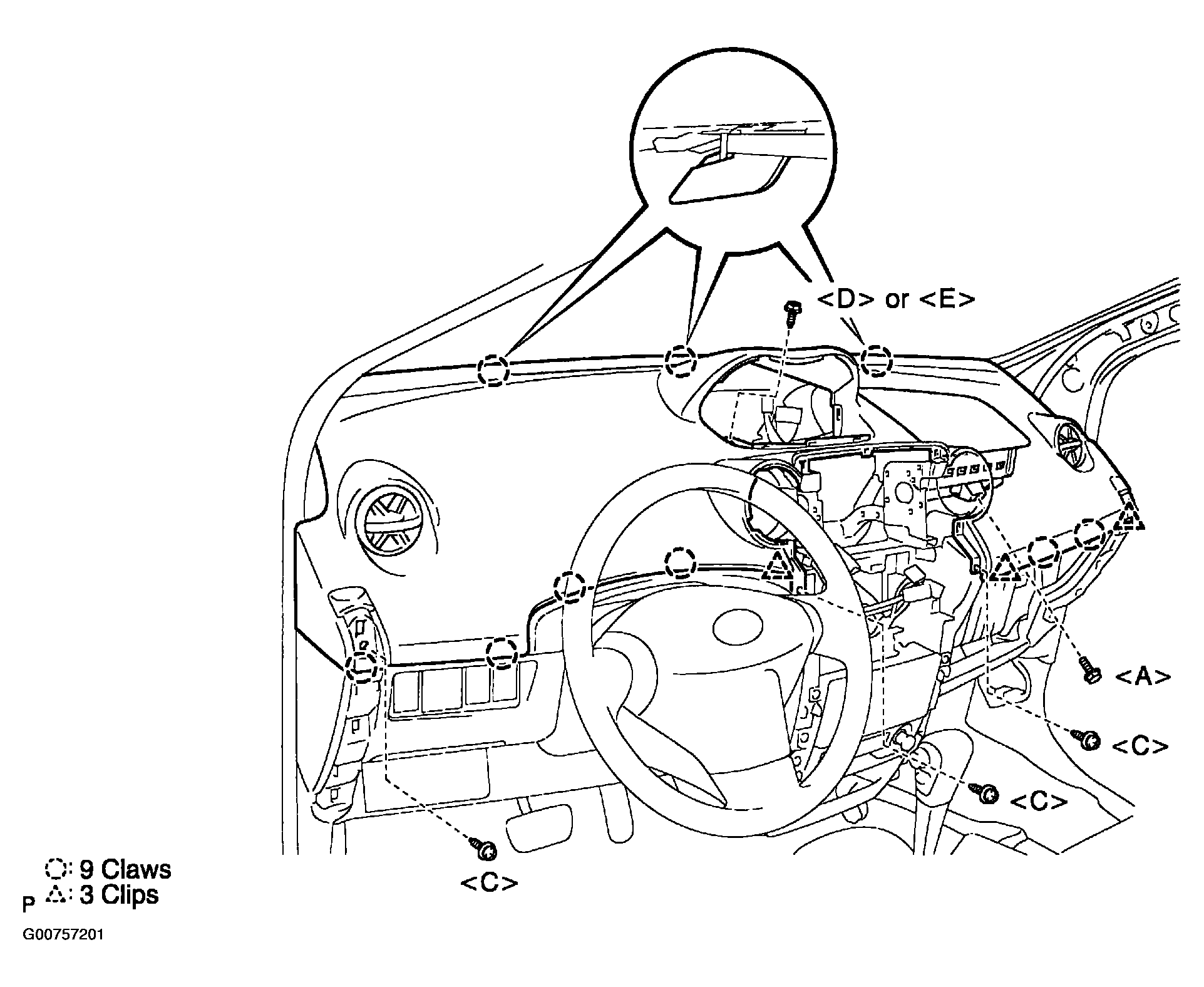 <D> or <E>

<A>

<C>

<C>

<C>

: 9 Claws
: 3 Clips

P

G00757201