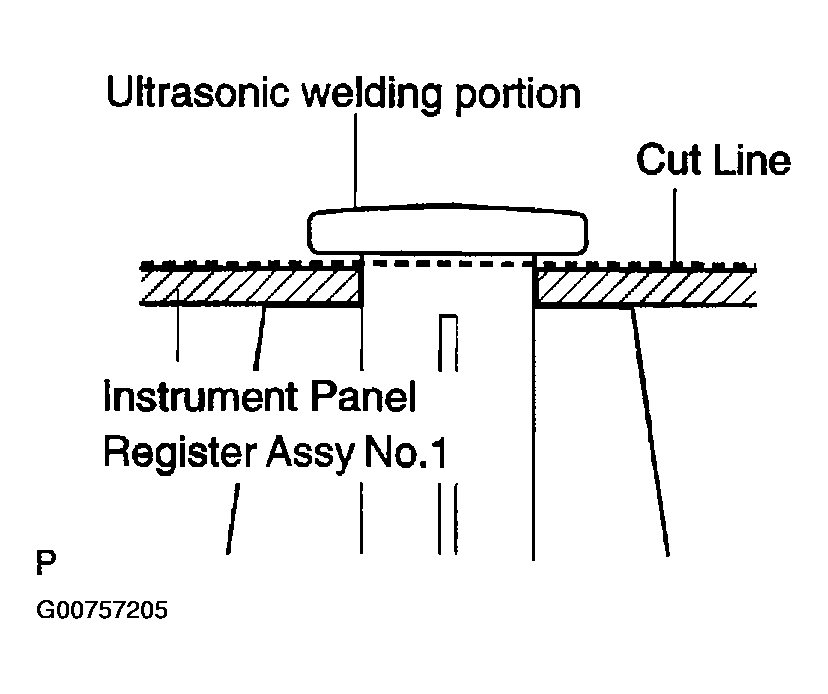 Ultrasonic welding portion

Cut Line

Instrument Panel Register Assy No.1

P

G00757205