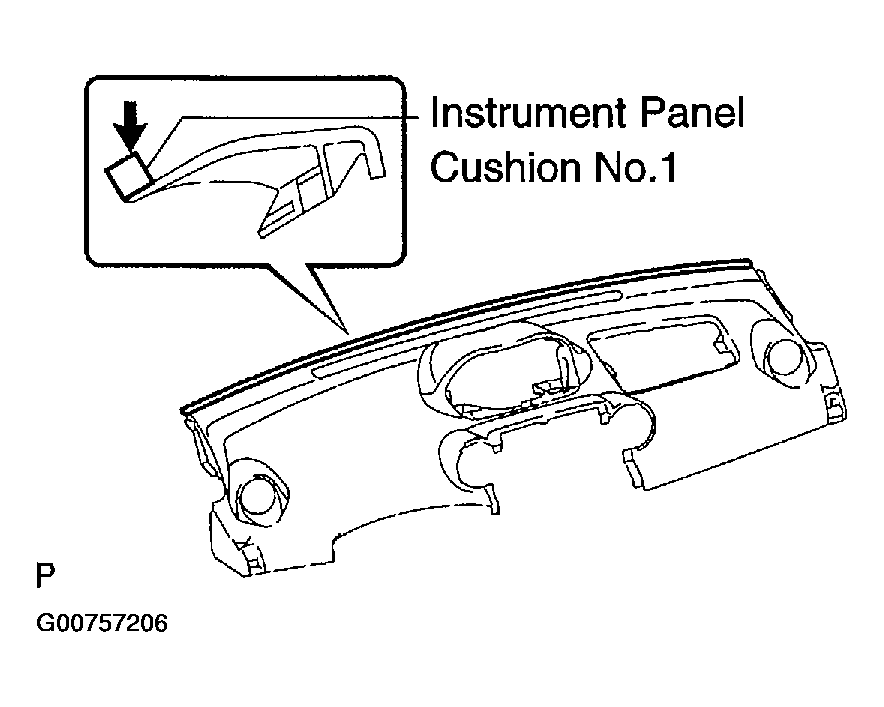 Instrument Panel
Cushion No.1

P

G00757206