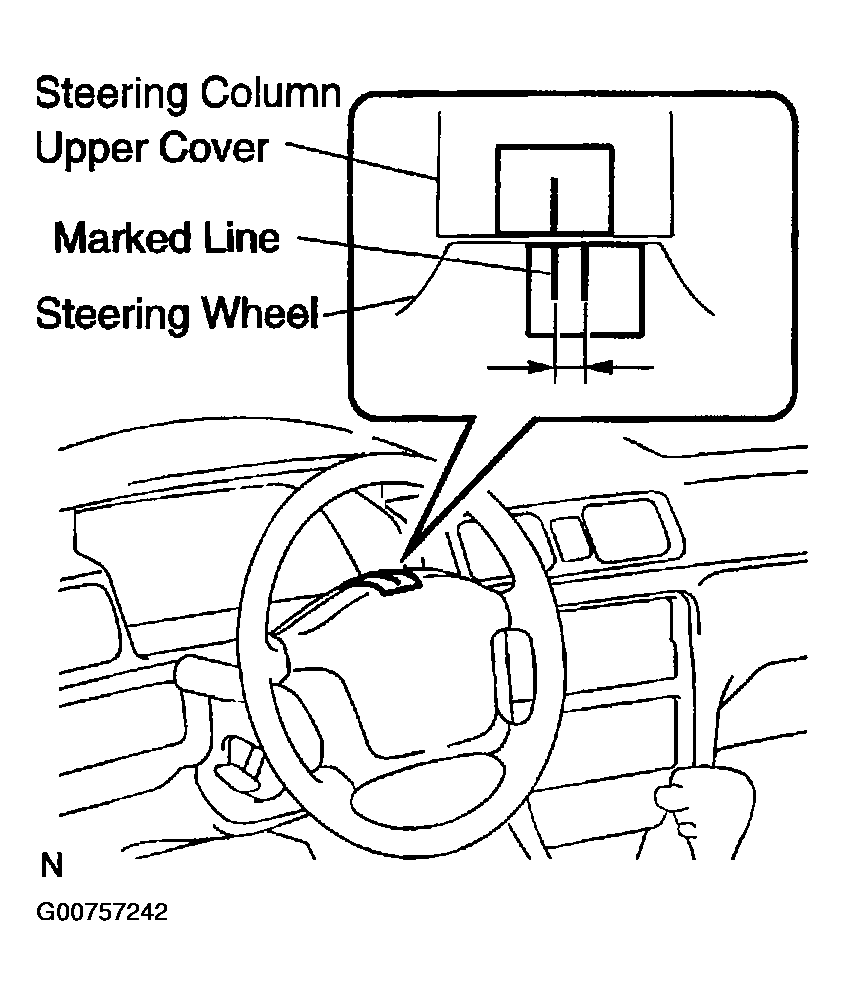 Steering Column
Upper Cover

Marked Line

Steering Wheel

N

G00757242