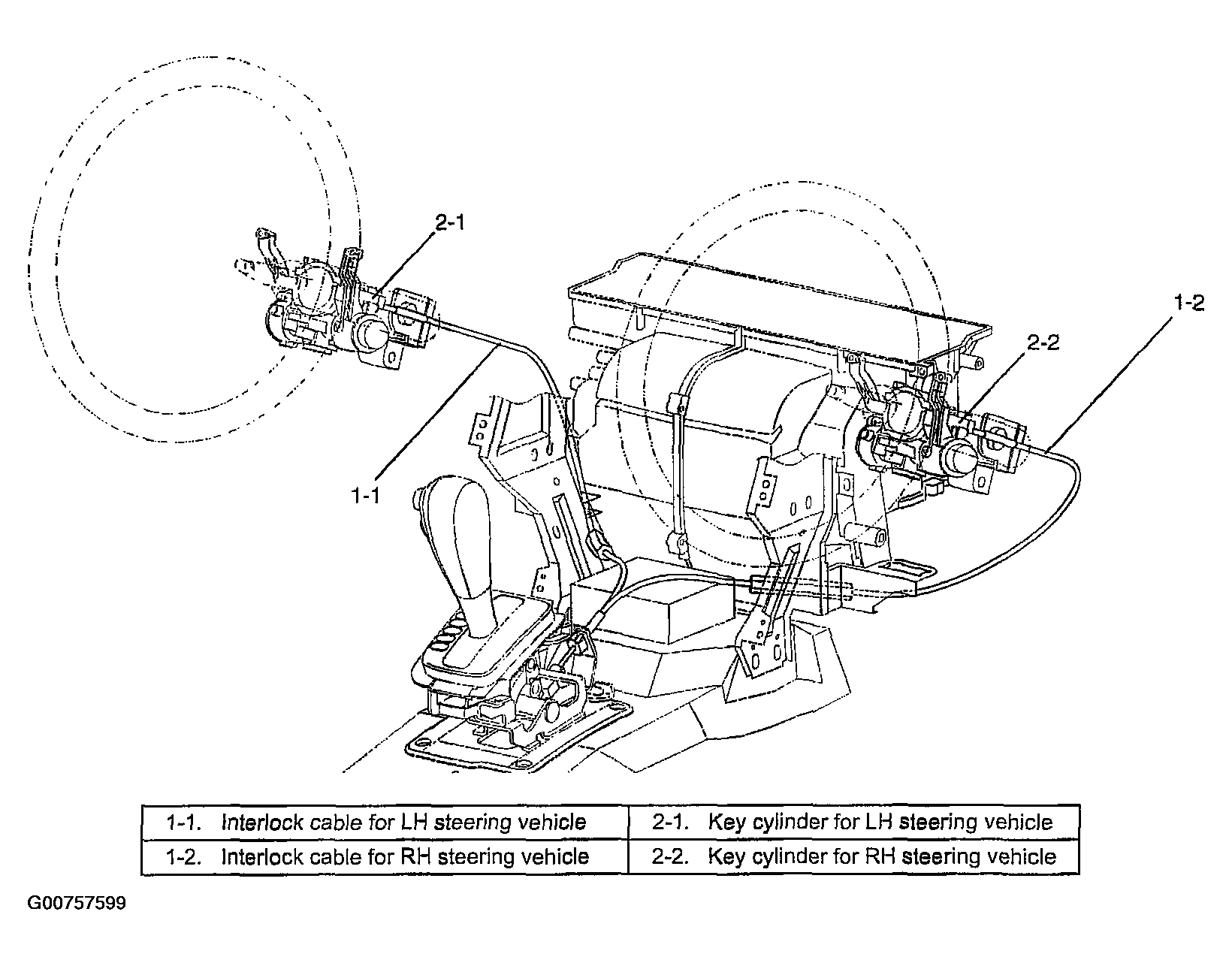 2-1

1-2

2-2

1-1

| 1-1. Interlock cable for LH steering vehicle | 2-1. Key cylinder for LH steering vehicle |
|---|---|
| 1-2. Interlock cable for RH steering vehicle | 2-2. Key cylinder for RH steering vehicle |

G00757599