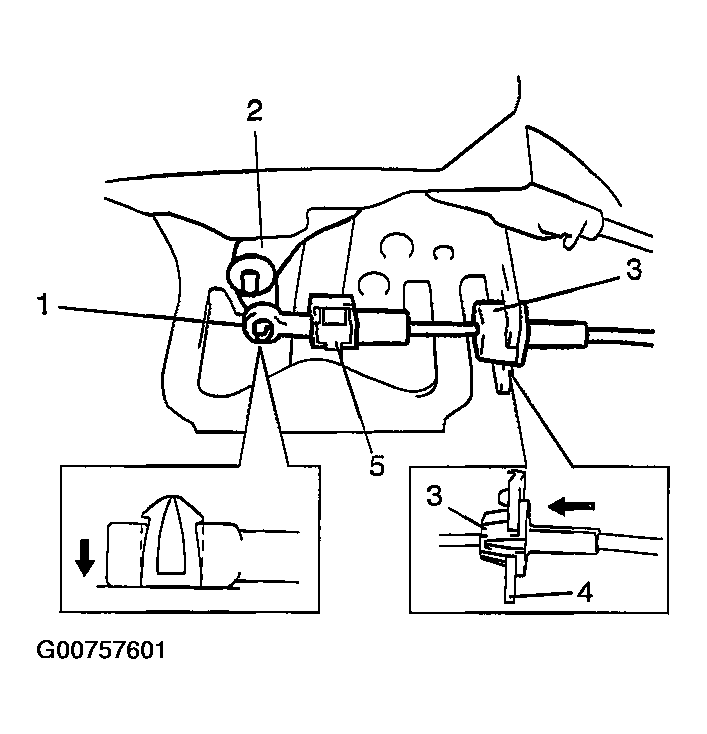 2
3
1
5
3
4
G00757601