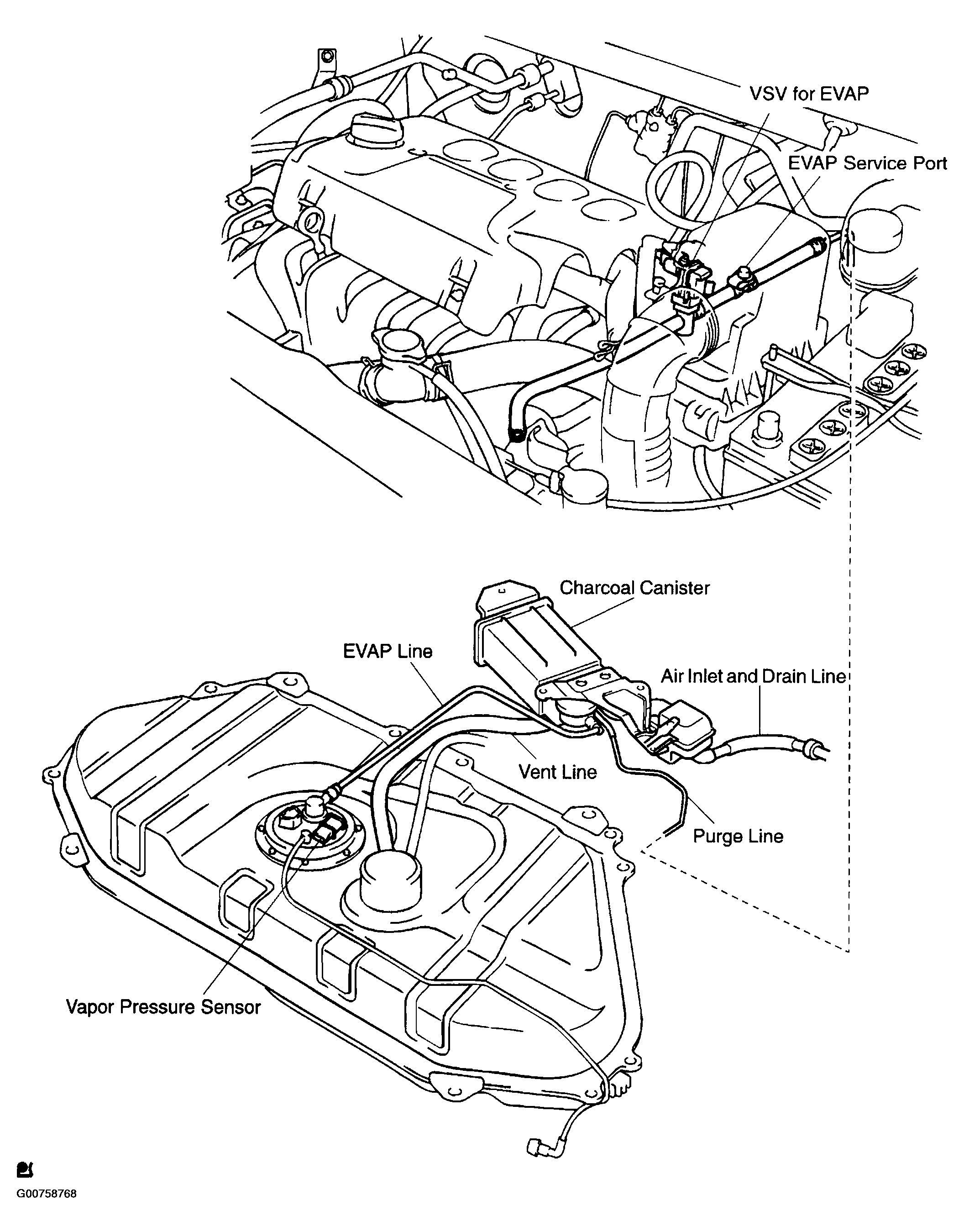 VSV for EVAP

EVAP Service Port

Charcoal Canister

EVAP Line

Air Inlet and Drain Line

Vent Line

Purge Line

Vapor Pressure Sensor

G00758768