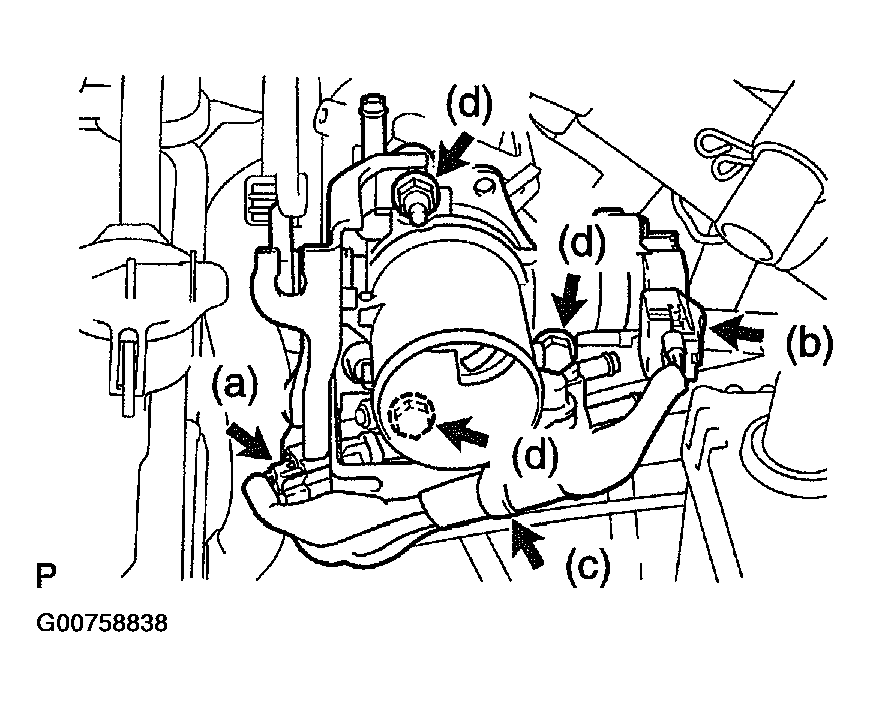 (d)
(d)
(b)
(a)
(d)
(c)
P
G00758838