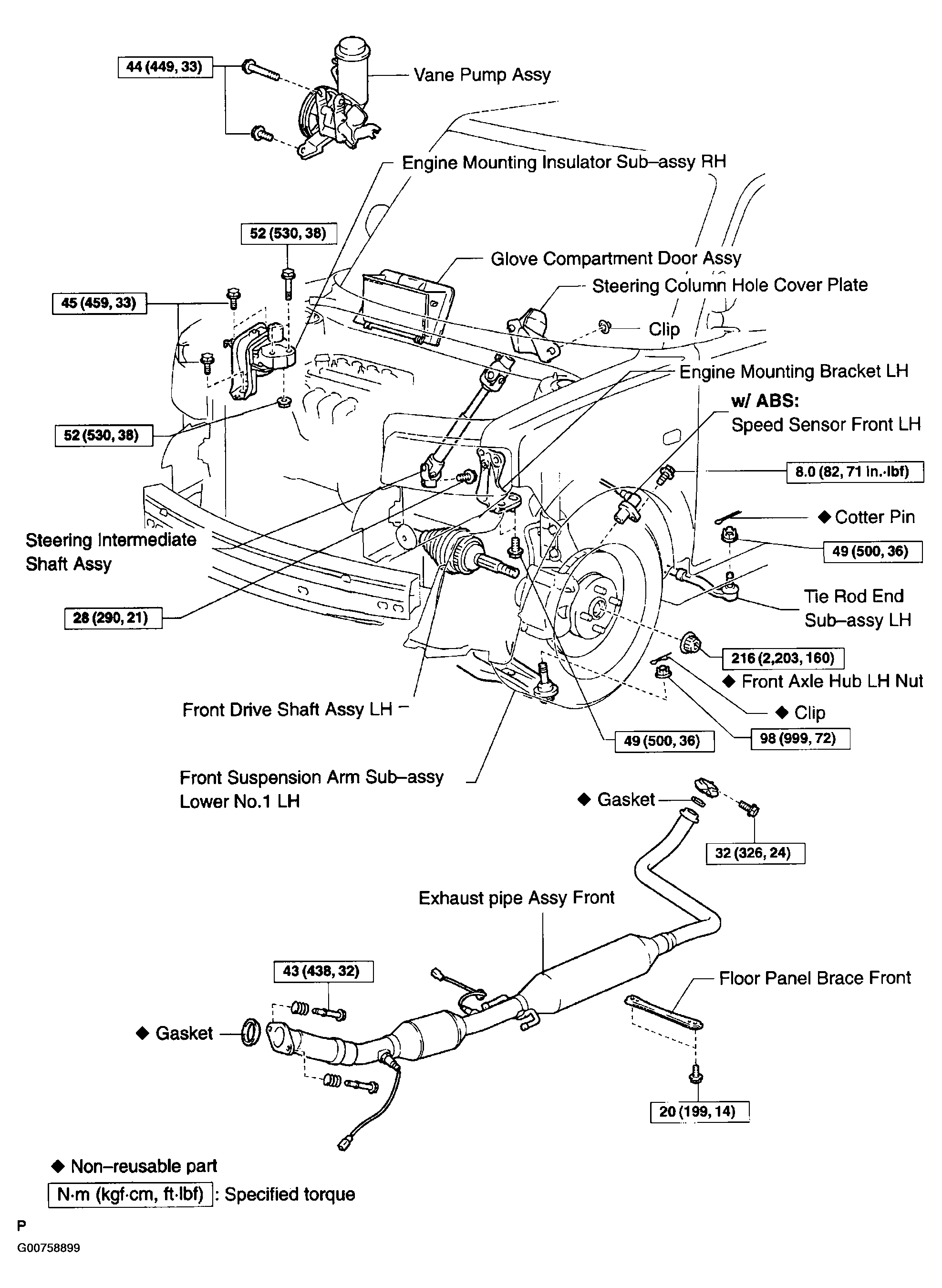 44 (449, 33)

Vane Pump Assy

Engine Mounting Insulator Sub–assy RH

52 (530, 38)

Glove Compartment Door Assy

Steering Column Hole Cover Plate

45 (459, 33)

Clip

Engine Mounting Bracket LH

w/ ABS:
Speed Sensor Front LH

52 (530, 38)

8.0 (82, 71 in.·lbf)

◆ Cotter Pin

Steering Intermediate Shaft Assy

49 (500, 36)

Tie Rod End Sub–assy LH

28 (290, 21)

216 (2,203, 160)

◆ Front Axle Hub LH Nut

Front Drive Shaft Assy LH

◆ Clip

49 (500, 36)

98 (999, 72)

Front Suspension Arm Sub–assy Lower No.1 LH

◆ Gasket

32 (326, 24)

Exhaust pipe Assy Front

43 (438, 32)

Floor Panel Brace Front

◆ Gasket

20 (199, 14)

◆ Non–reusable part

N·m (kgf·cm, ft·lbf) : Specified torque

P

G00758899