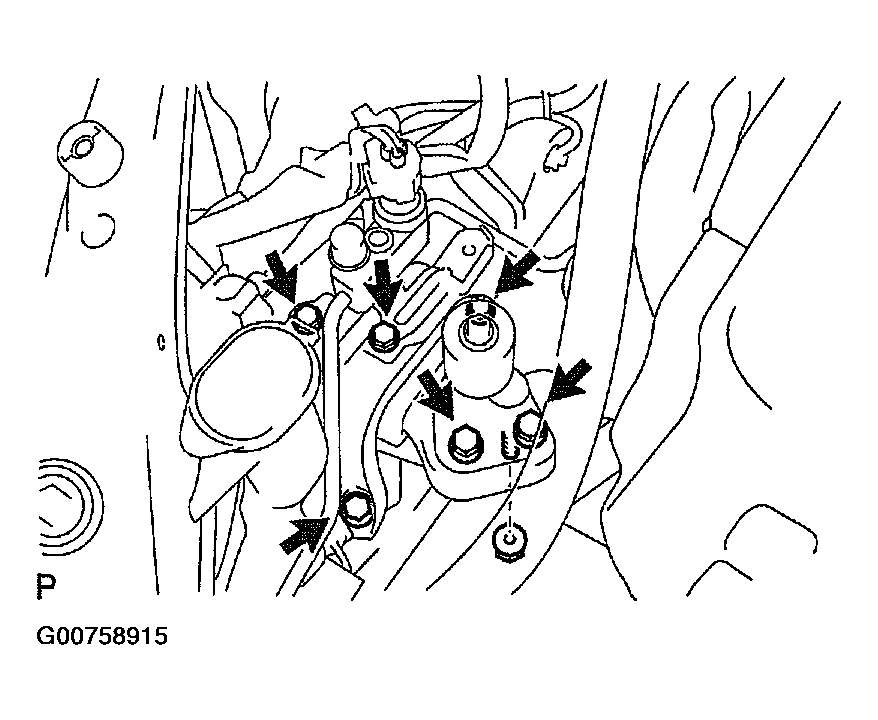 P

G00758915