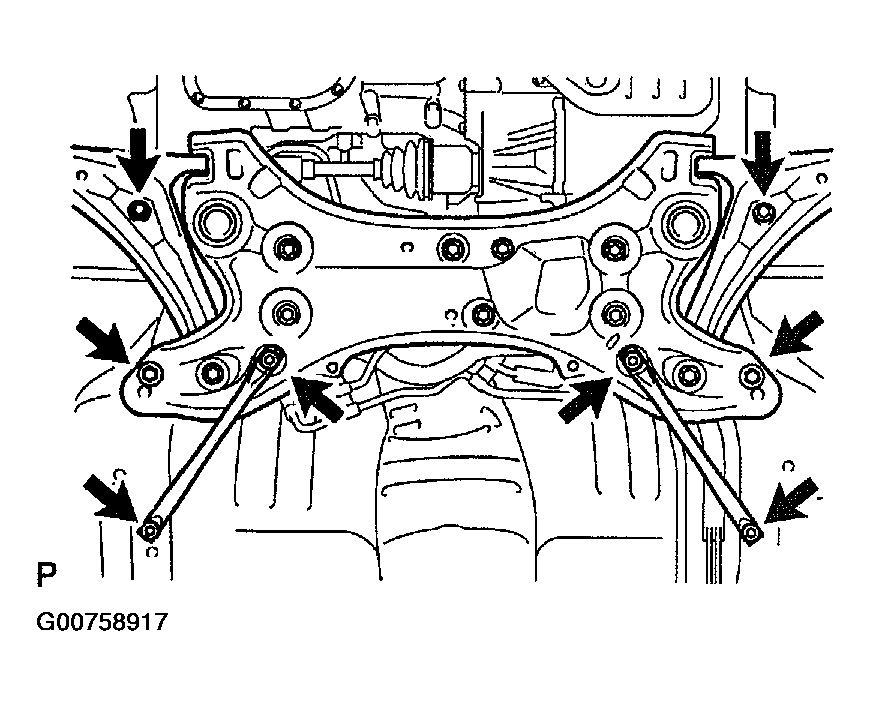 P

G00758917