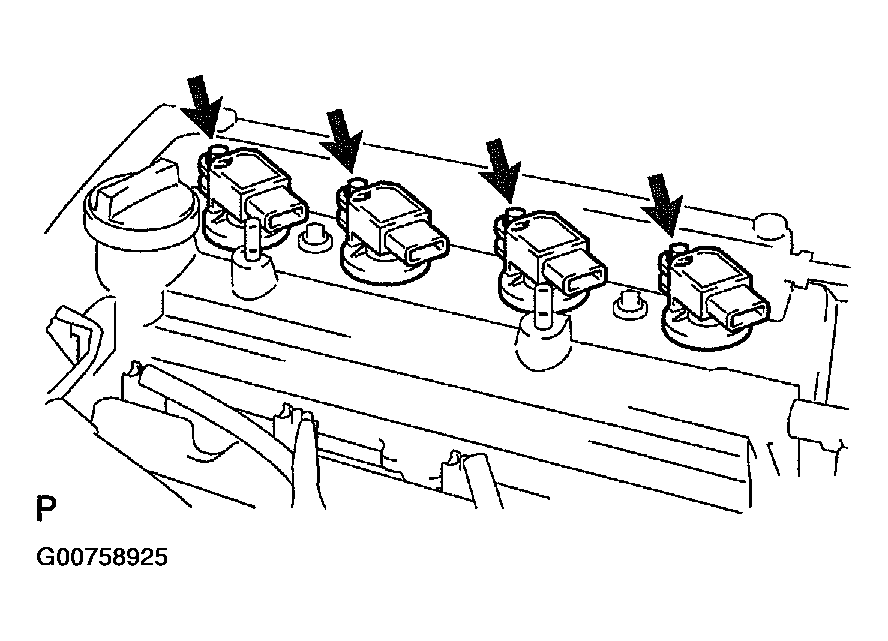 P

G00758925