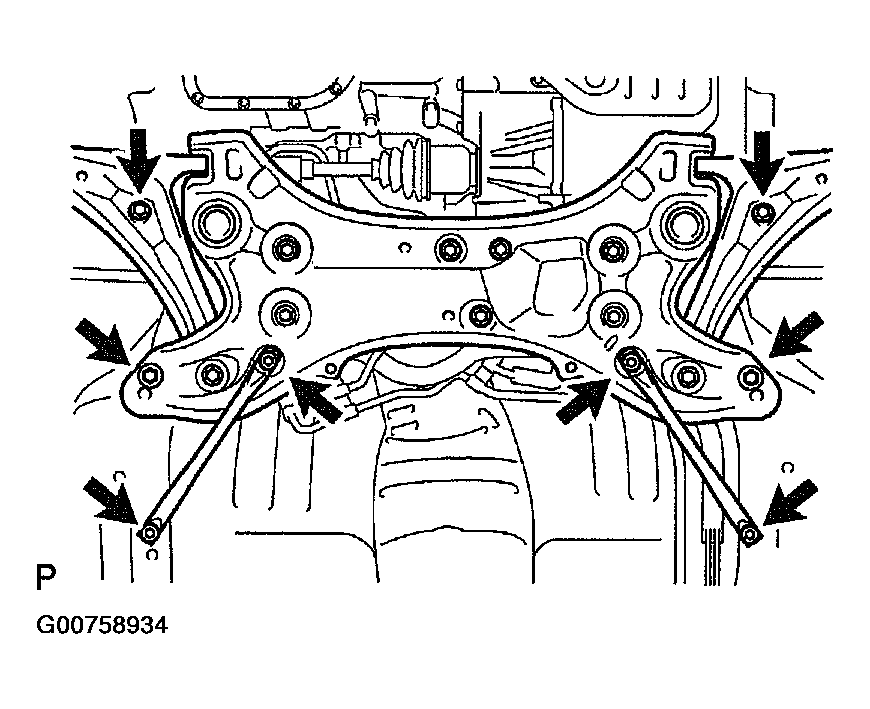 P

G00758934