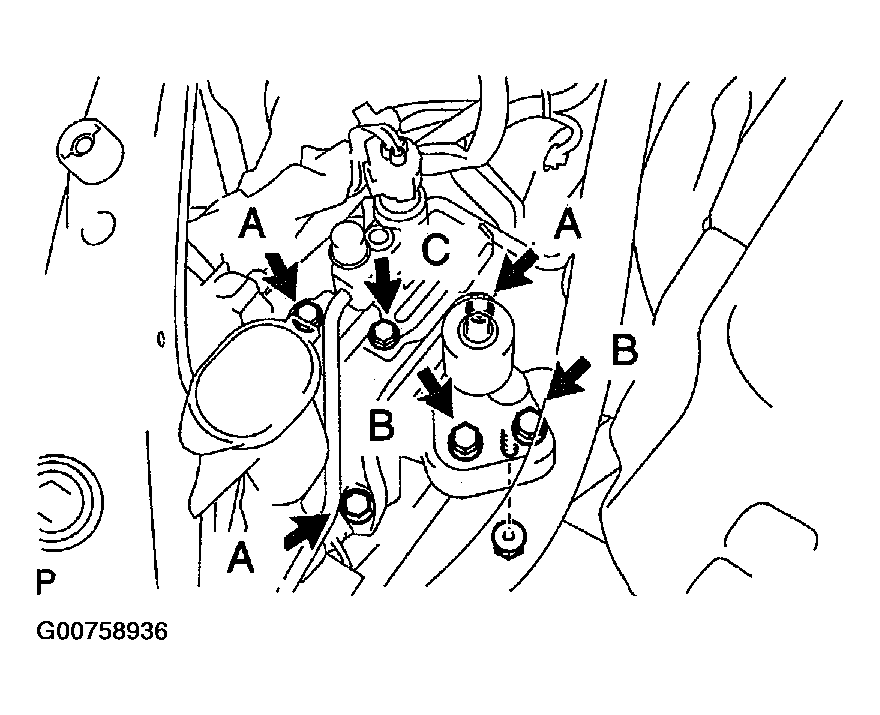 A
C
A
B
B
A
P
G00758936