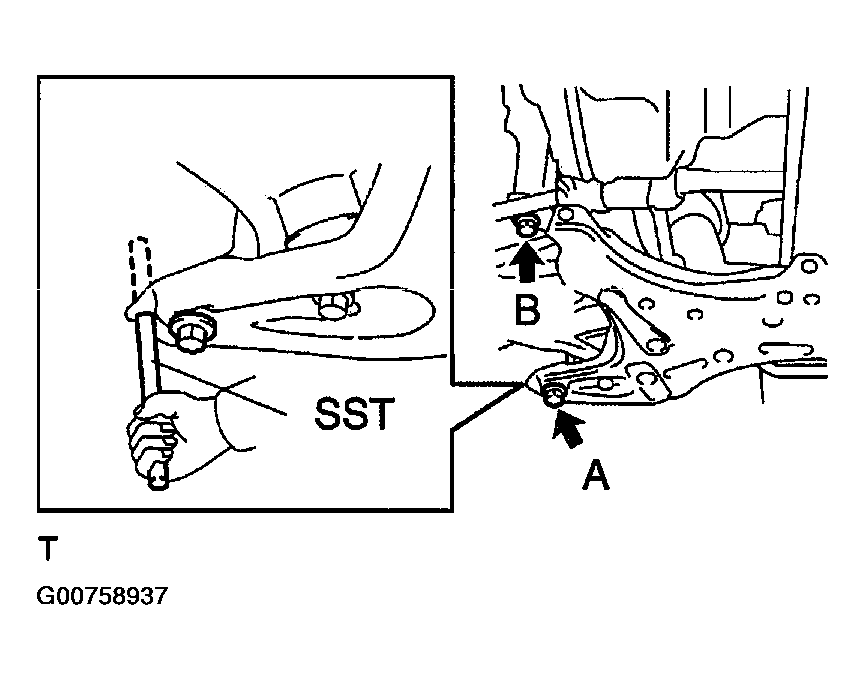 SST

B

A

T

G00758937