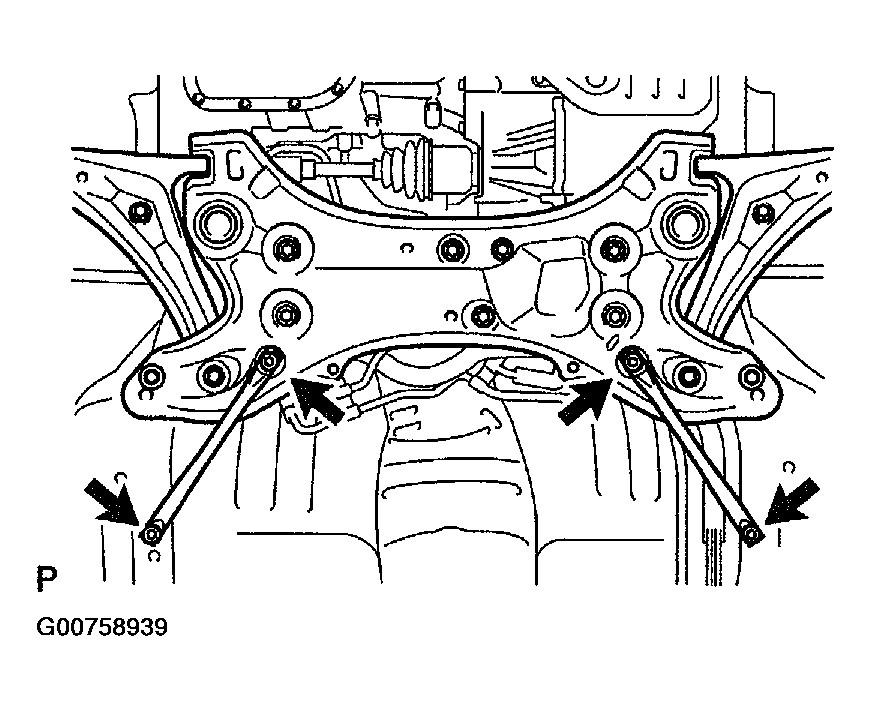 P

G00758939