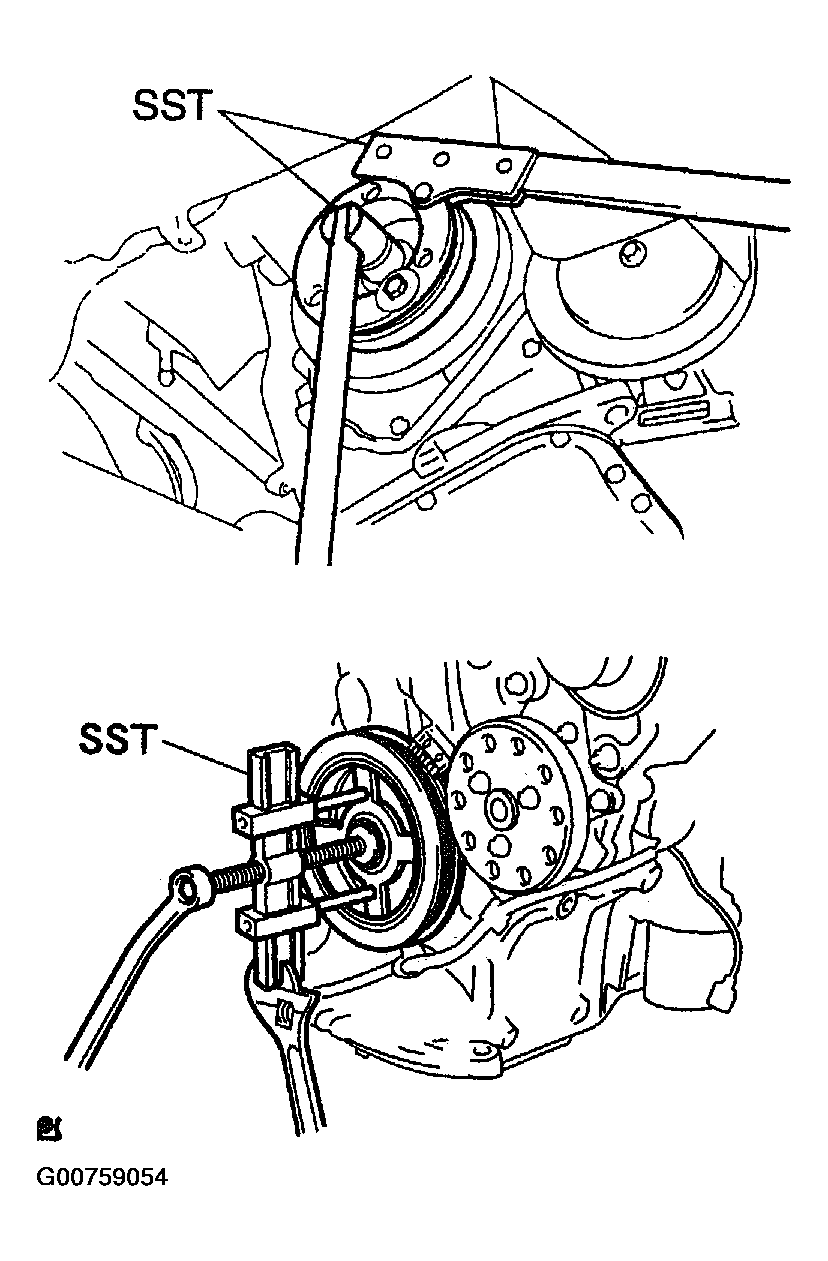 SST

SST

G00759054