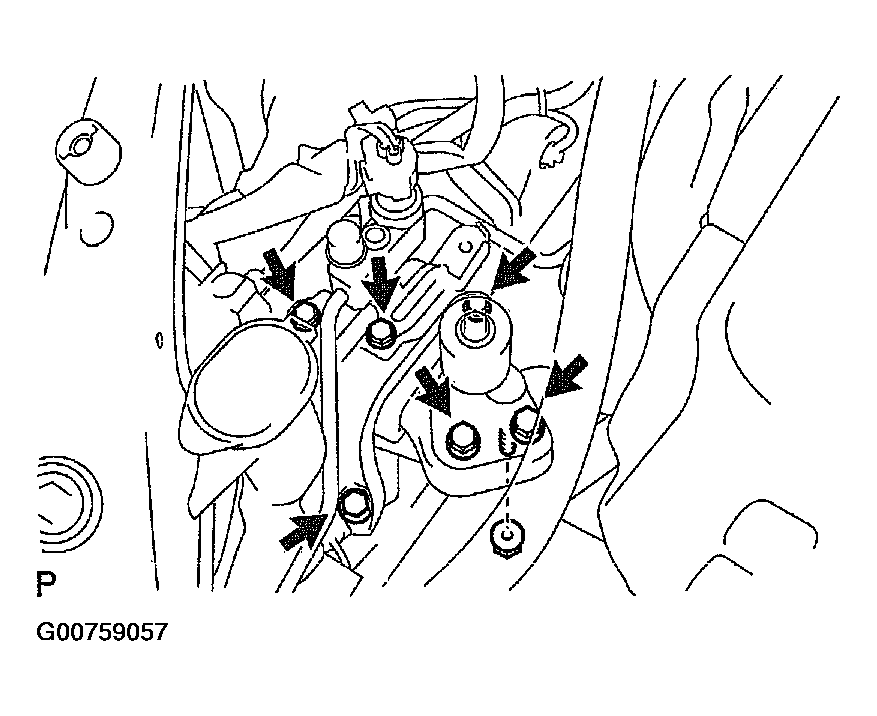 P

G00759057