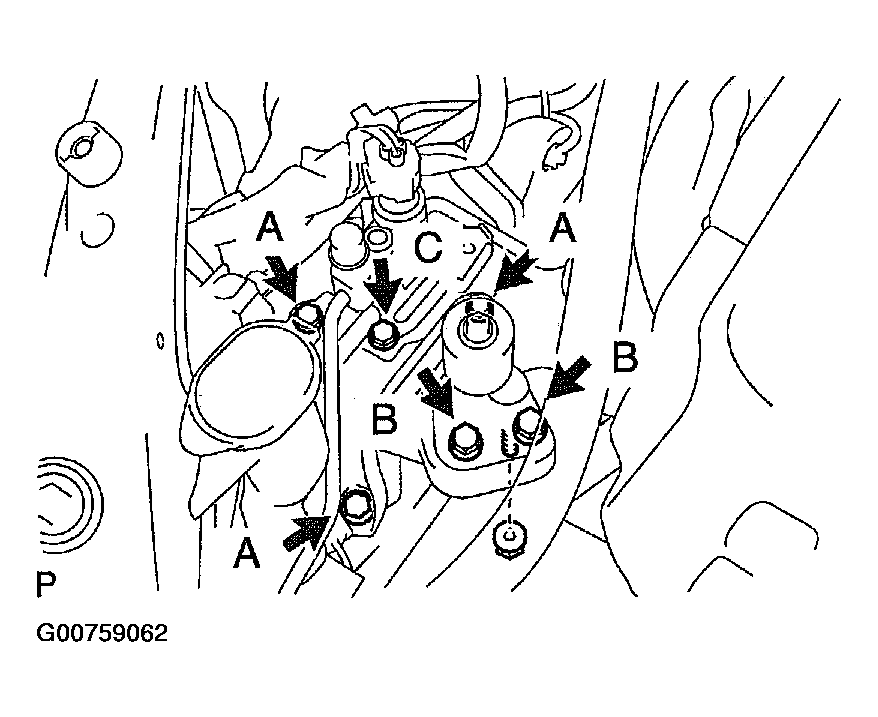 A
C
A
B
B
A
P
G00759062