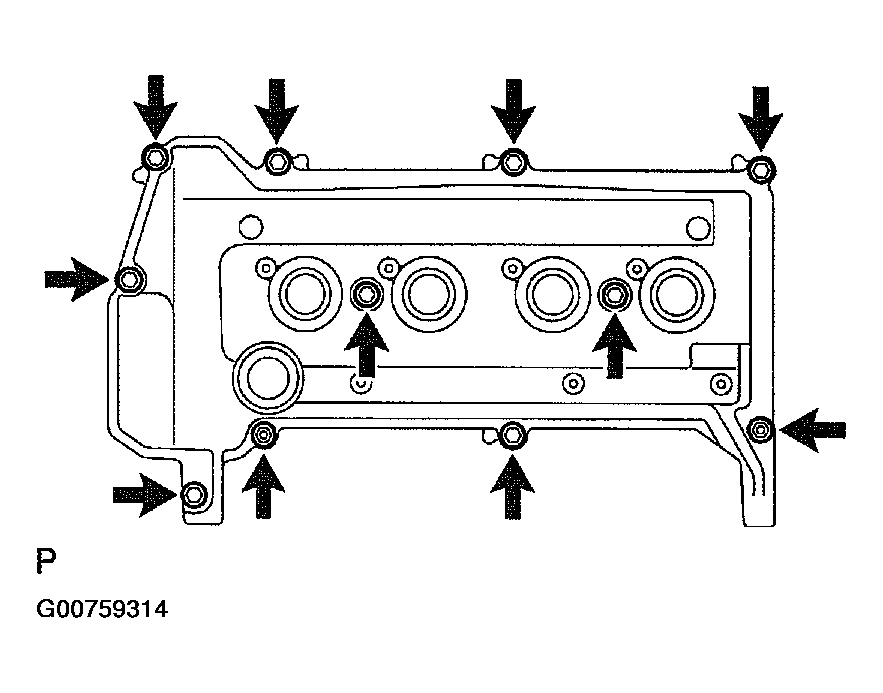 P

G00759314